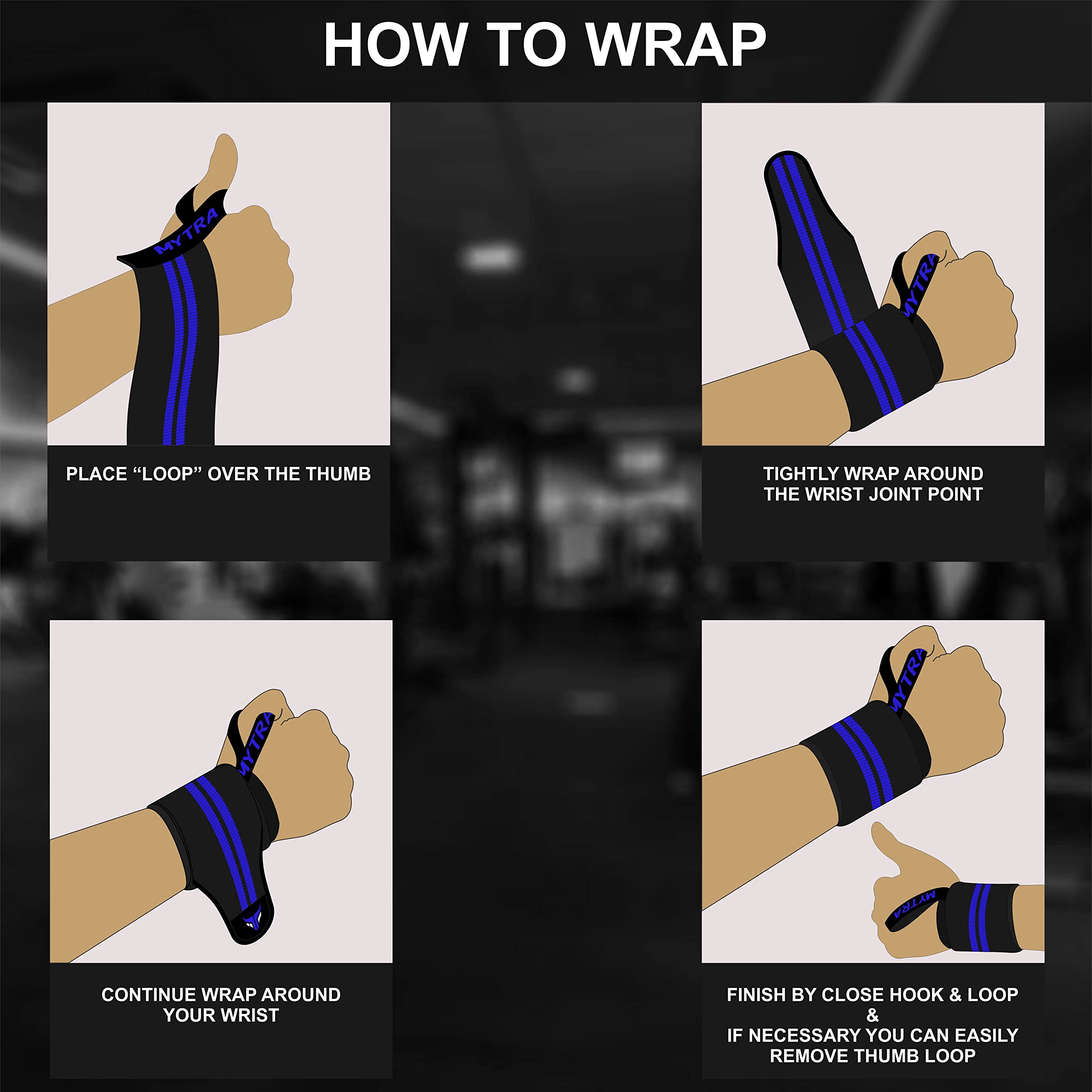 HOW TO WRAP

MYTRA

PLACE “LOOP” OVER THE THUMB

MYTRA

TIGHTLY WRAP AROUND THE WRIST JOINT POINT

MYTRA

CONTINUE WRAP AROUND YOUR WRIST

MYTRA

MYTRA

FINISH BY CLOSE HOOK & LOOP & IF NECESSARY YOU CAN EASILY REMOVE THUMB LOOP