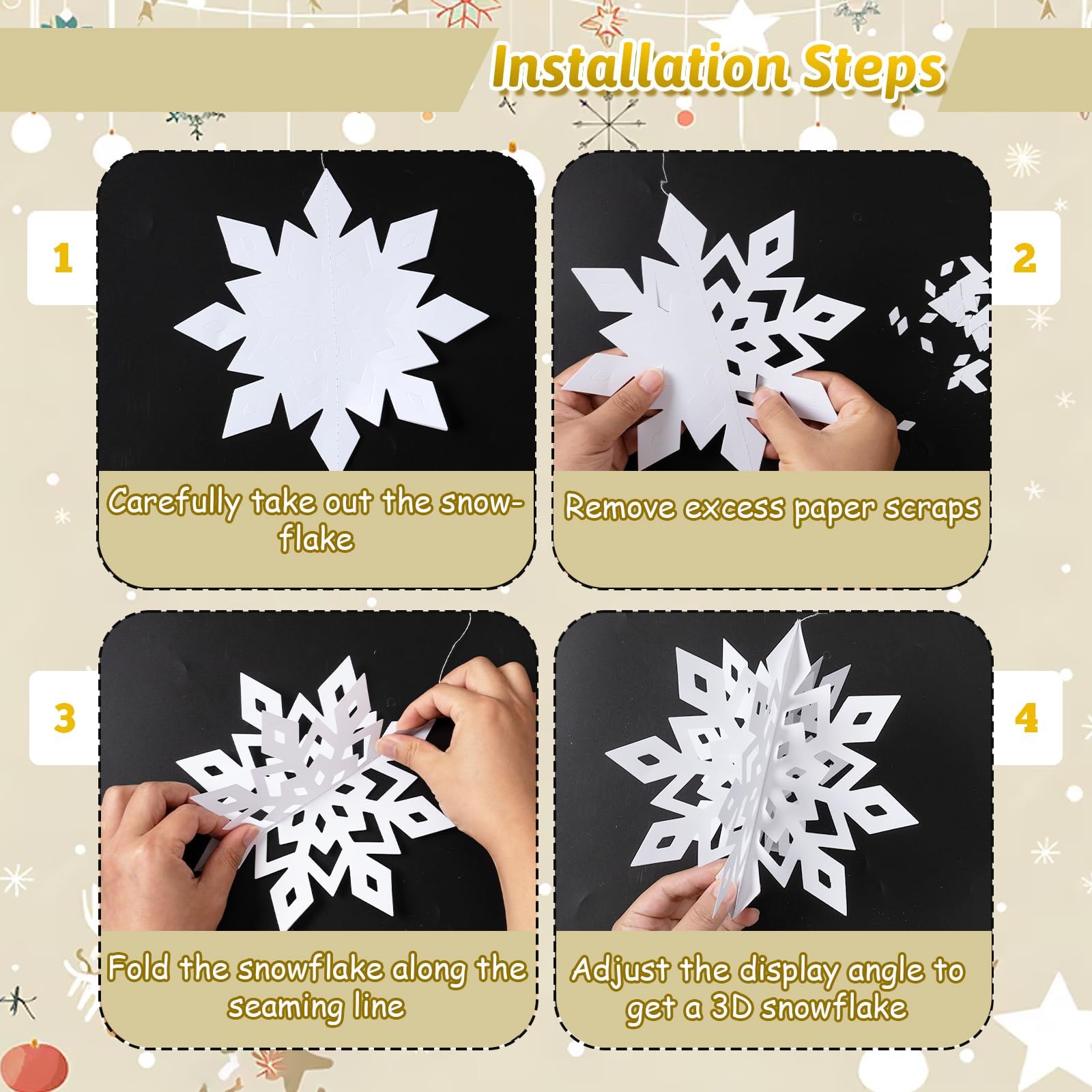 Installation Steps

1

Carefully take out the snowflake

2

Remove excess paper scraps

3

Fold the snowflake along the seaming line

4

Adjust the display angle to get a 3D snowflake