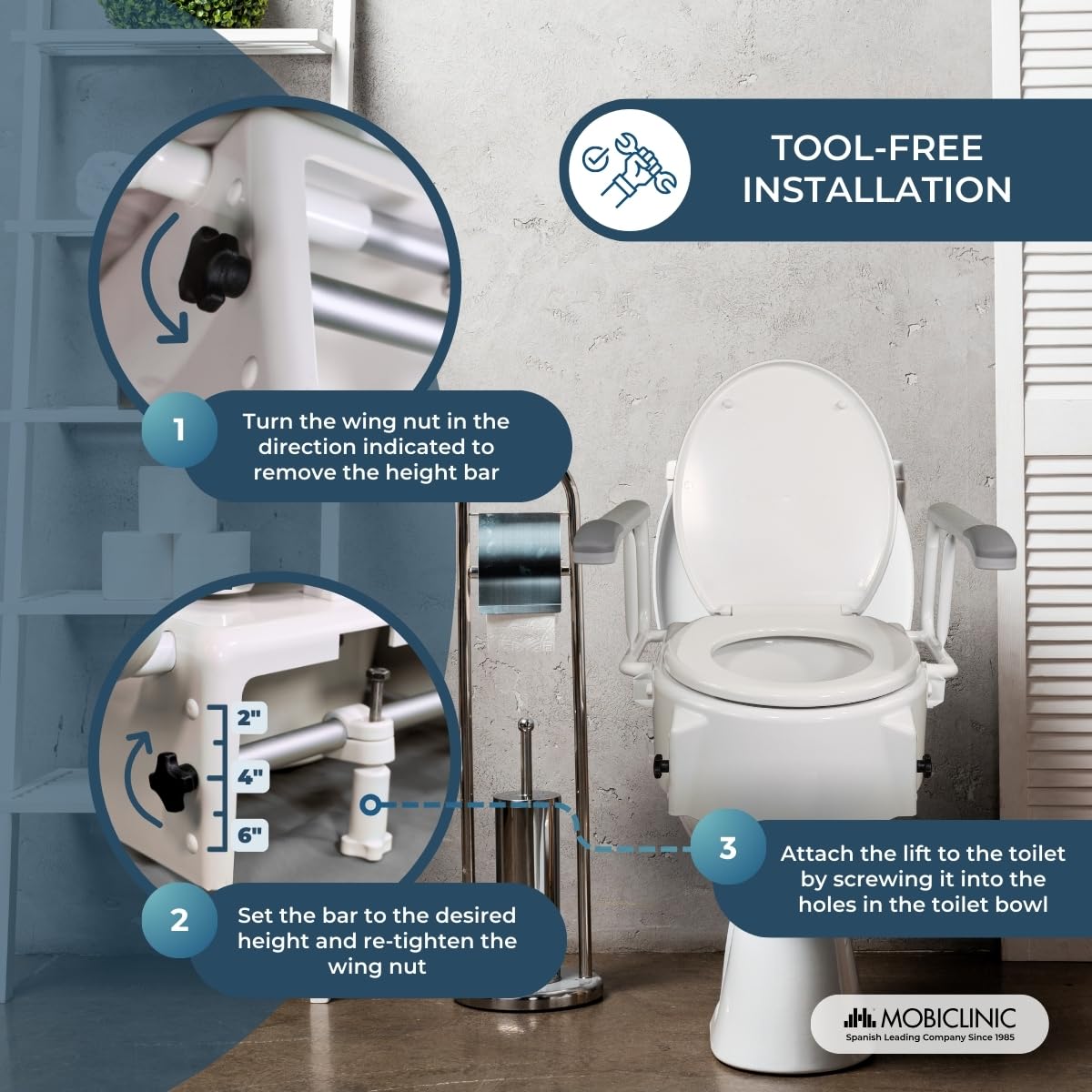 TOOL-FREE INSTALLATION

1 Turn the wing nut in the direction indicated to remove the height bar

2"
4"
6"

2 Set the bar to the desired height and re-tighten the wing nut

3 Attach the lift to the toilet by screwing it into the holes in the toilet bowl

MOBICLINIC
Spanish Leading Company Since 1985