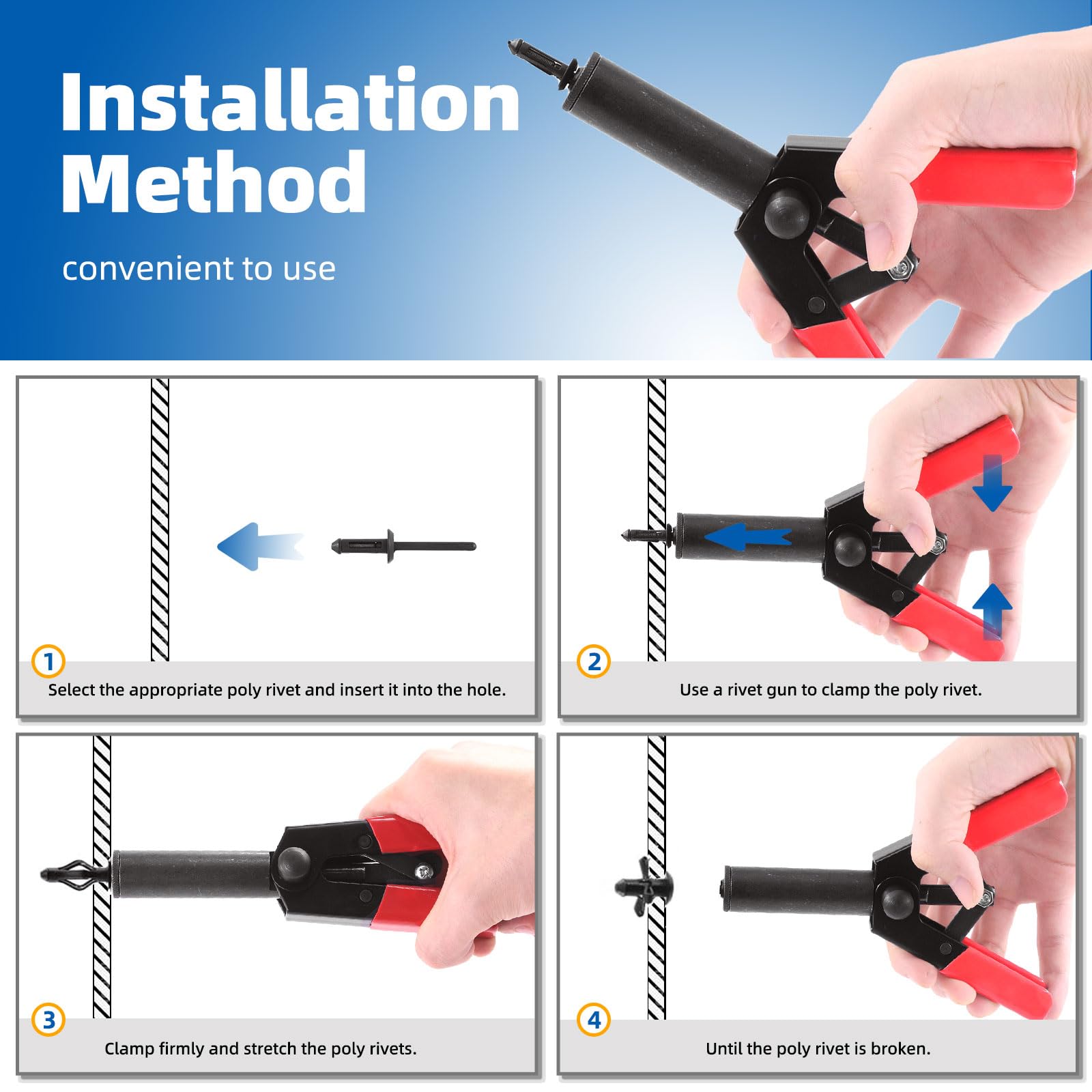 Installation Method

convenient to use

1
Select the appropriate poly rivet and insert it into the hole.

2
Use a rivet gun to clamp the poly rivet.

3
Clamp firmly and stretch the poly rivets.

4
Until the poly rivet is broken.