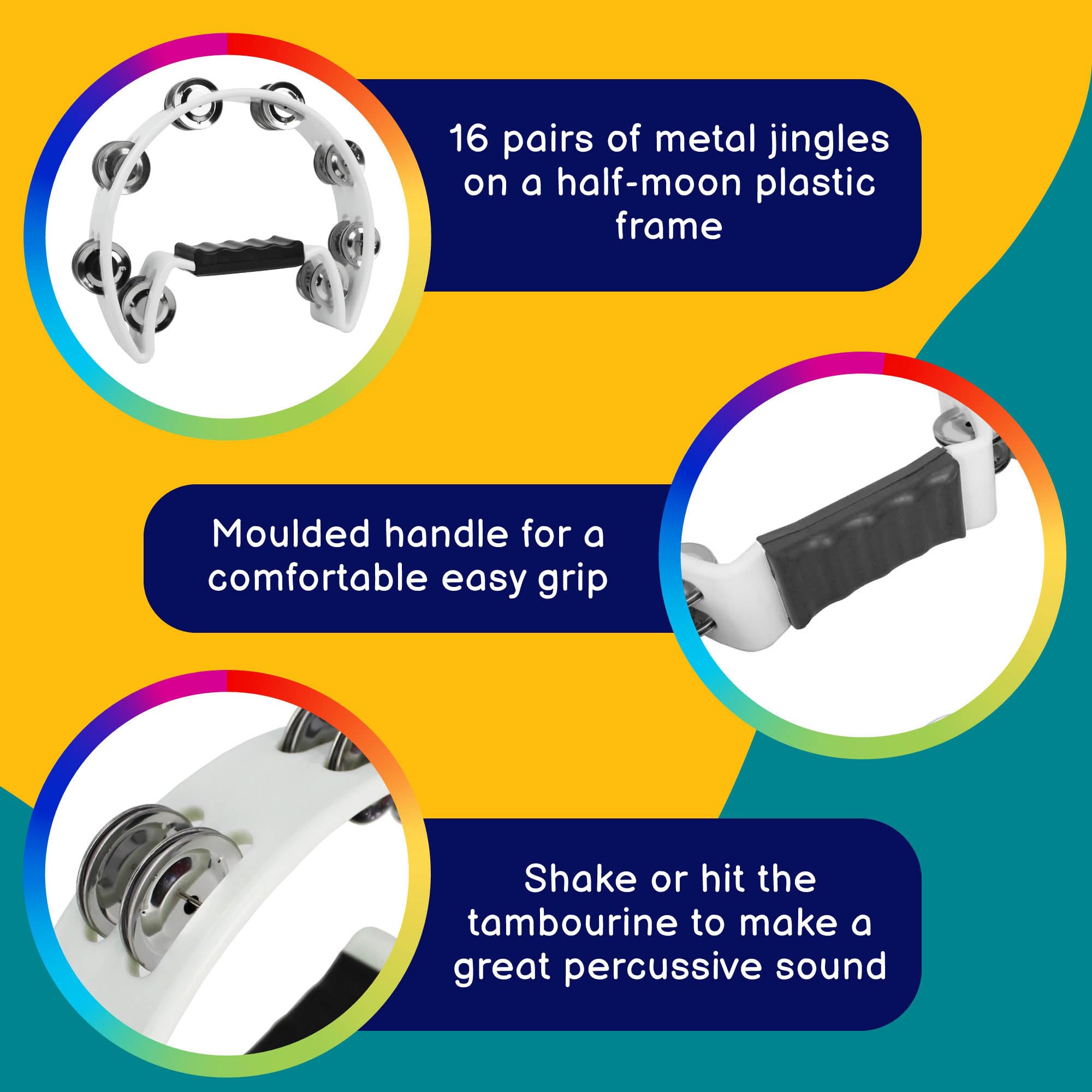 16 pairs of metal jingles on a half-moon plastic frame

Moulded handle for a comfortable easy grip

Shake or hit the tambourine to make a great percussive sound