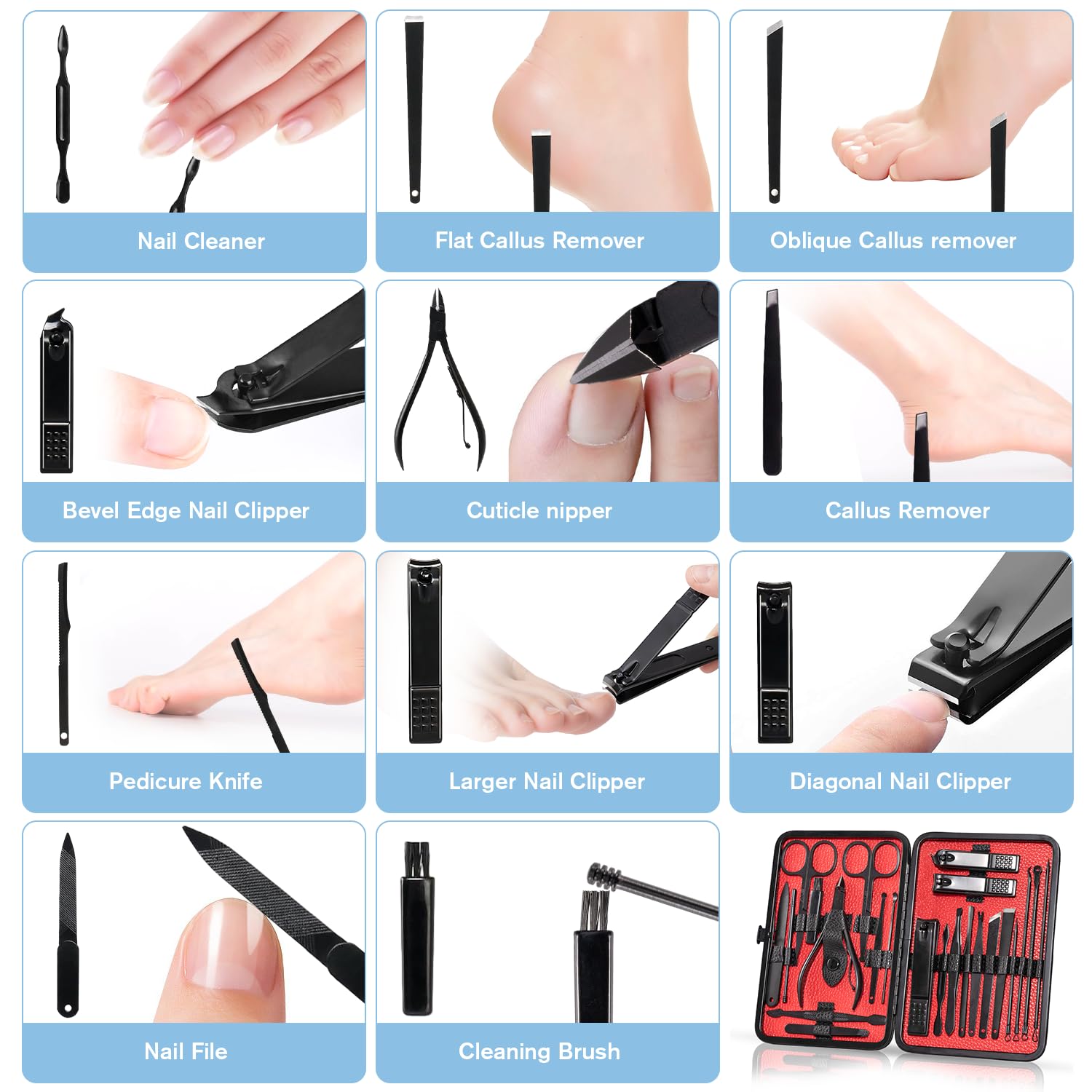 Nail Cleaner

Flat Callus Remover

Oblique Callus remover

Bevel Edge Nail Clipper

Cuticle nipper

Callus Remover

Pedicure Knife

Larger Nail Clipper

Diagonal Nail Clipper

Nail File

Cleaning Brush