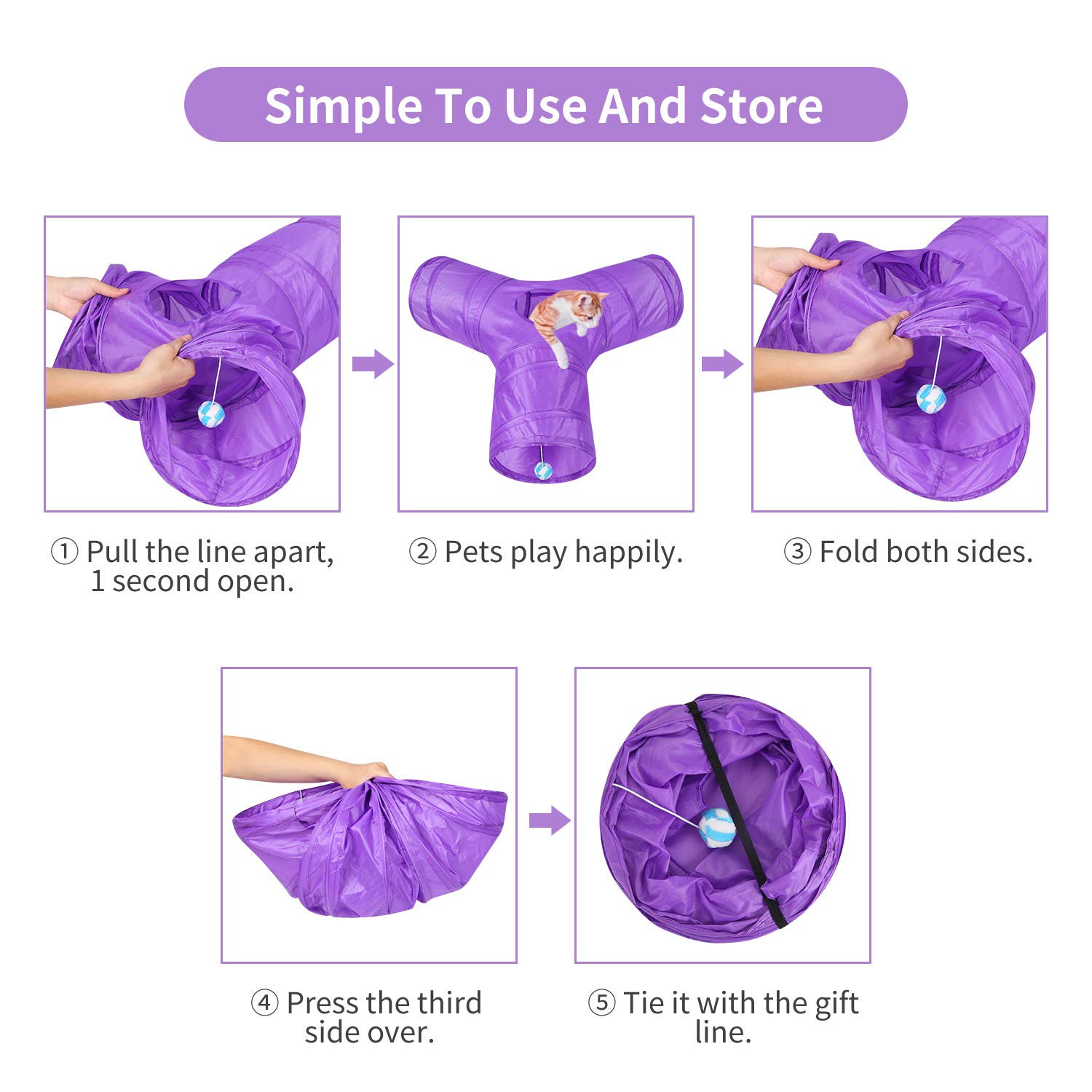 Simple To Use And Store

① Pull the line apart, 1 second open.

② Pets play happily.

③ Fold both sides.

④ Press the third side over.

⑤ Tie it with the gift line.