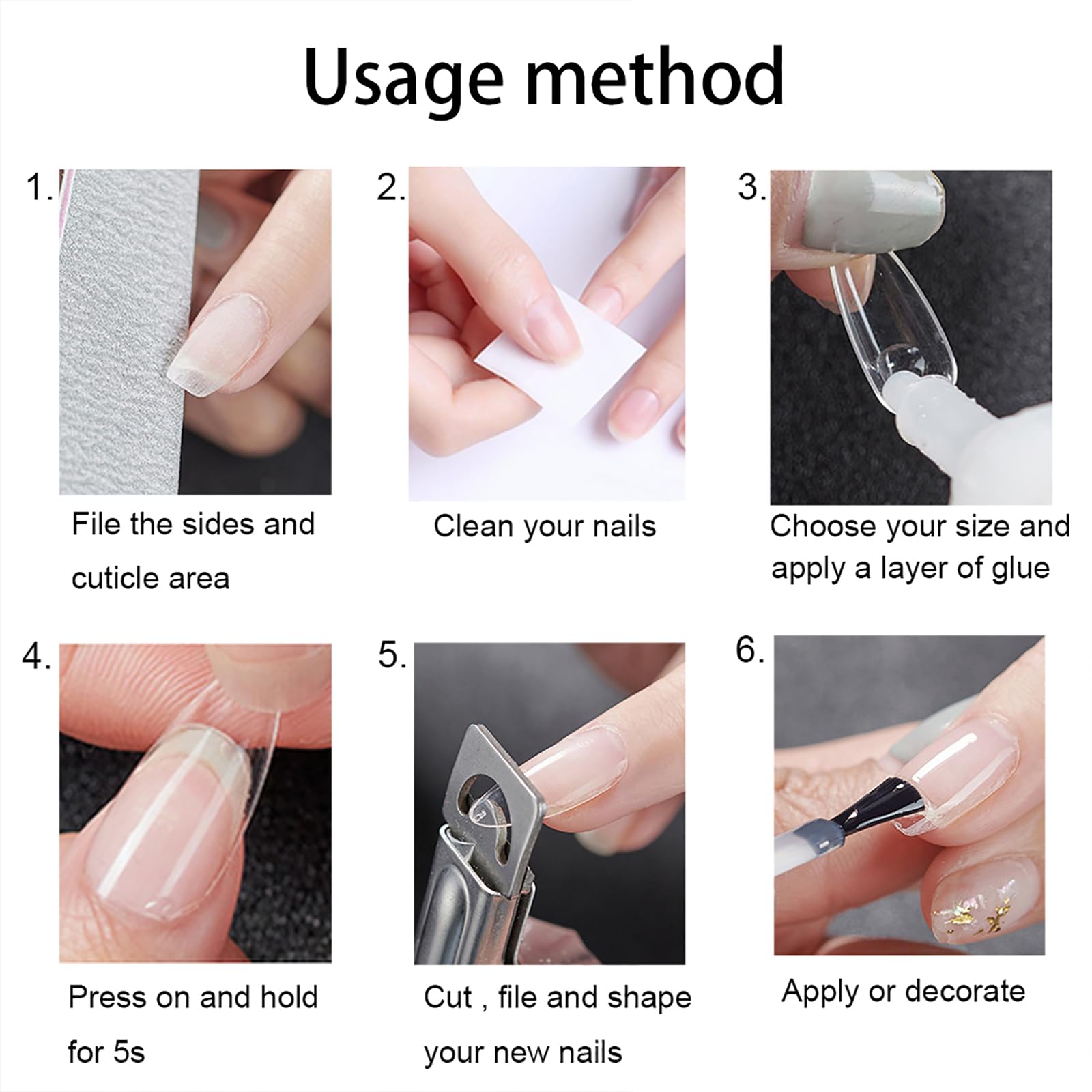 Usage method

1.

File the sides and cuticle area

2.

Clean your nails

3.

Choose your size and apply a layer of glue

4.

Press on and hold for 5s

5.

Cut , file and shape your new nails

6.

Apply or decorate