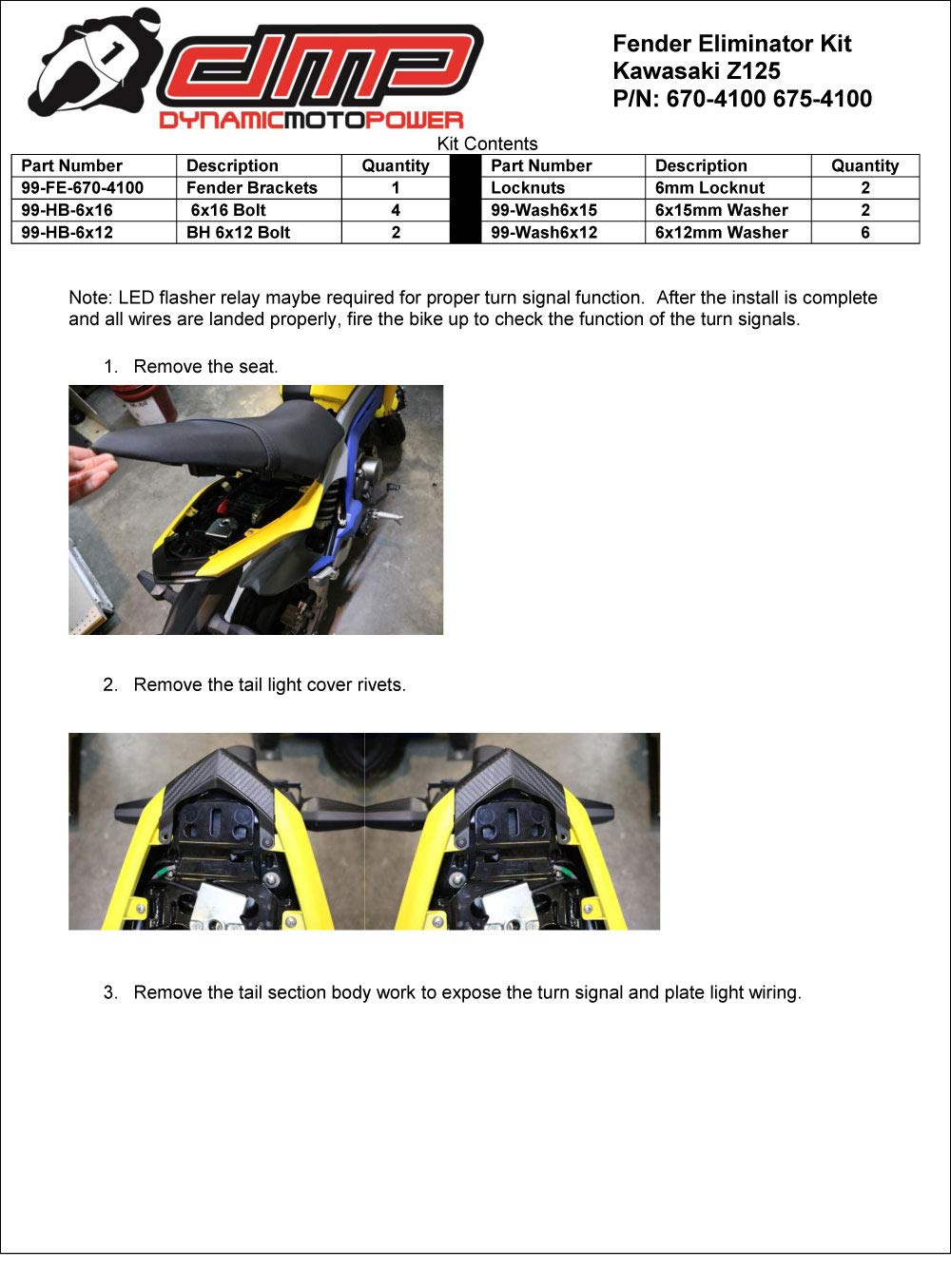 1

DMP
DYNAMICMOTOPOWER

Fender Eliminator Kit
Kawasaki Z125
P/N: 670-4100 675-4100

Kit Contents

| Part Number | Description | Quantity | | Part Number | Description | Quantity |
|---|---|---|---|---|---|---|
| 99-FE-670-4100 | Fender Brackets | 1 | | Locknuts | 6mm Locknut | 2 |
| 99-HB-6x16 | 6x16 Bolt | 4 | | 99-Wash6x15 | 6x15mm Washer | 2 |
| 99-HB-6x12 | BH 6x12 Bolt | 2 | | 99-Wash6x12 | 6x12mm Washer | 6 |

Note: LED flasher relay maybe required for proper turn signal function. After the install is complete and all wires are landed properly, fire the bike up to check the function of the turn signals.

1. Remove the seat.

2. Remove the tail light cover rivets.

3. Remove the tail section body work to expose the turn signal and plate light wiring.