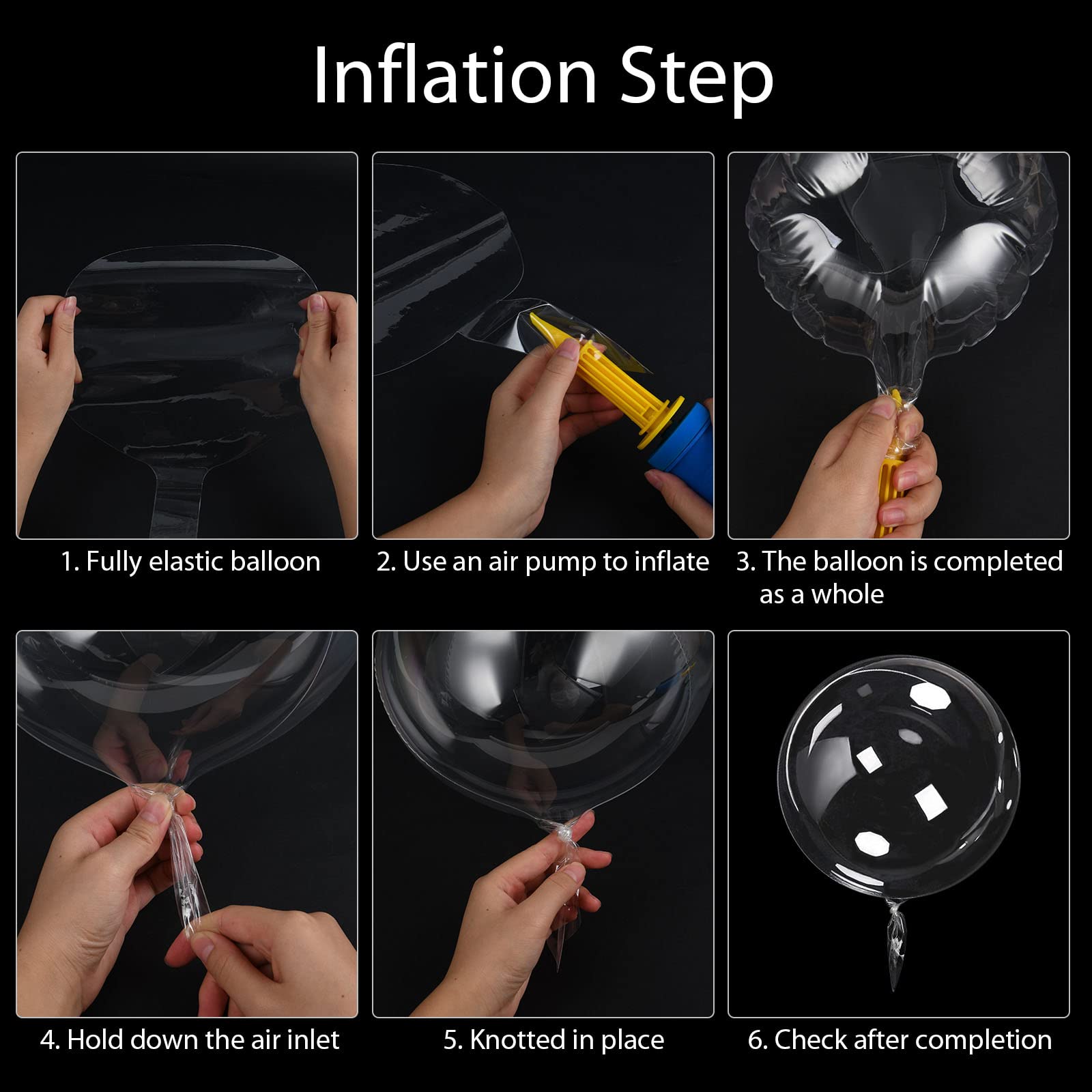 Inflation Step

1. Fully elastic balloon

2. Use an air pump to inflate

3. The balloon is completed as a whole

4. Hold down the air inlet

5. Knotted in place

6. Check after completion