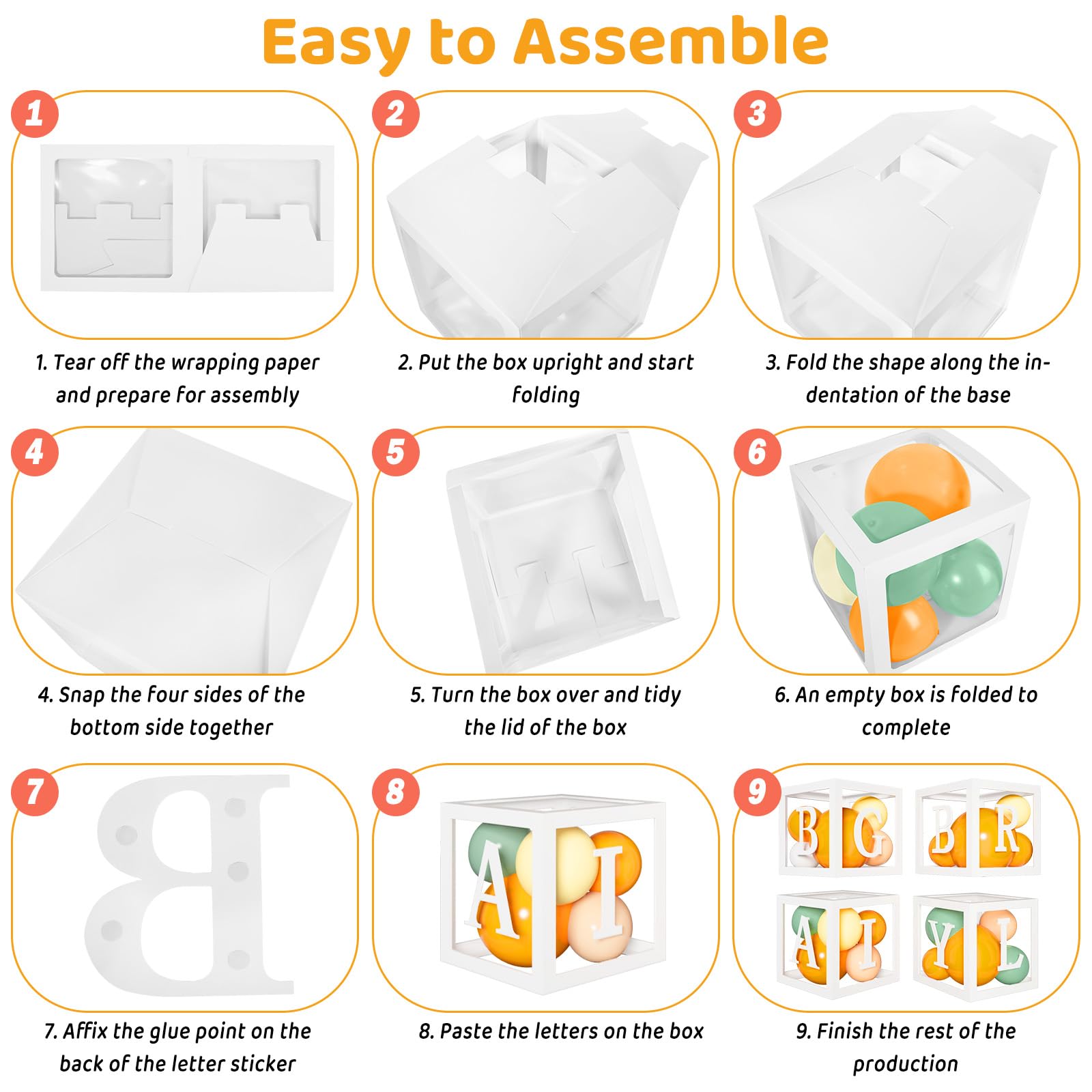 Easy to Assemble

1

1. Tear off the wrapping paper and prepare for assembly

2

2. Put the box upright and start folding

3

3. Fold the shape along the indentation of the base

4

4. Snap the four sides of the bottom side together

5

5. Turn the box over and tidy the lid of the box

6

6. An empty box is folded to complete

7

B

7. Affix the glue point on the back of the letter sticker

8

A I

8. Paste the letters on the box

9

B G B R A I Y L

9. Finish the rest of the production