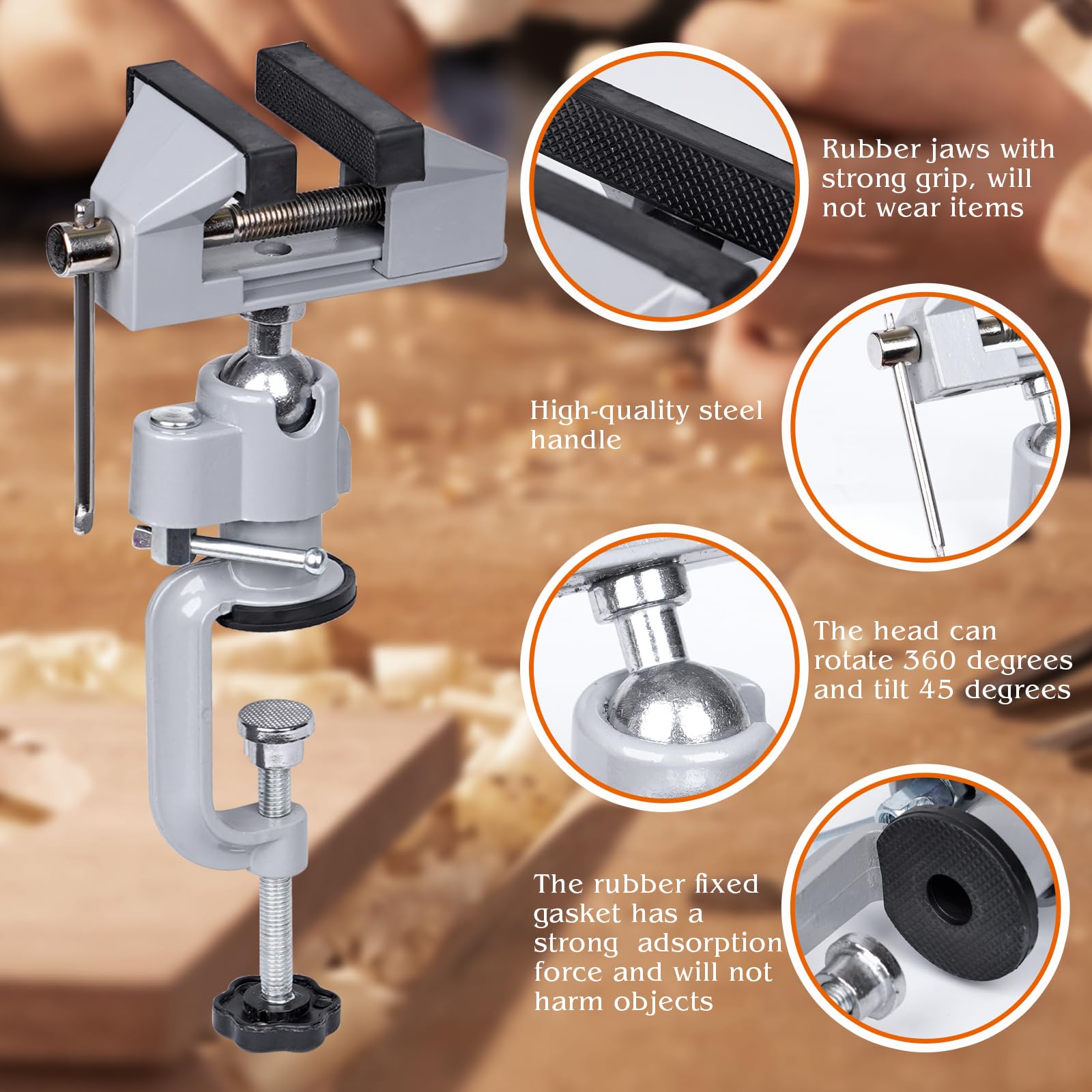 Rubber jaws with strong grip, will not wear items

High-quality steel handle

The head can rotate 360 degrees and tilt 45 degrees

The rubber fixed gasket has a strong adsorption force and will not harm objects