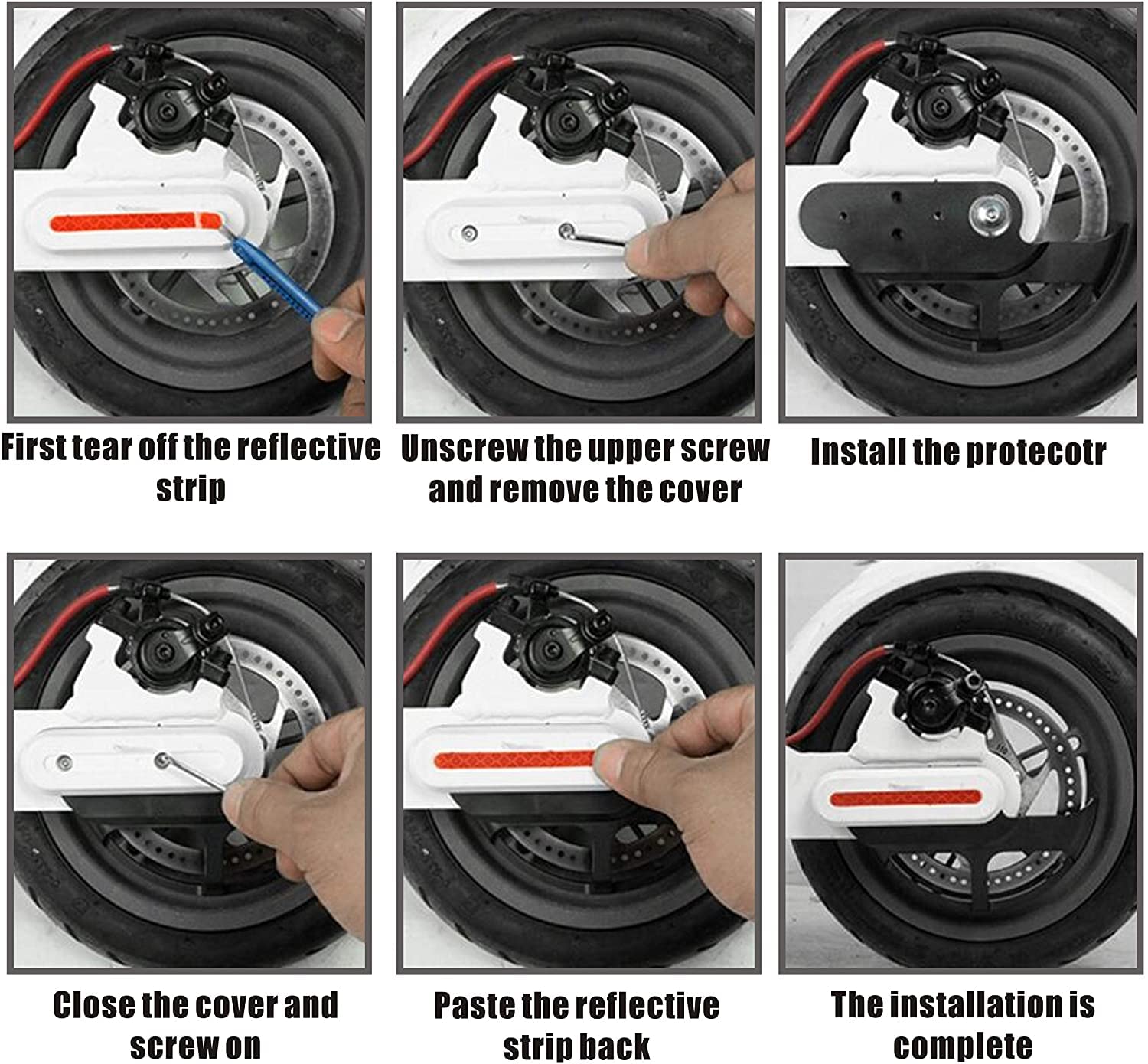 First tear off the reflective strip

Unscrew the upper screw and remove the cover

Install the protecotr

Close the cover and screw on

Paste the reflective strip back

The installation is complete