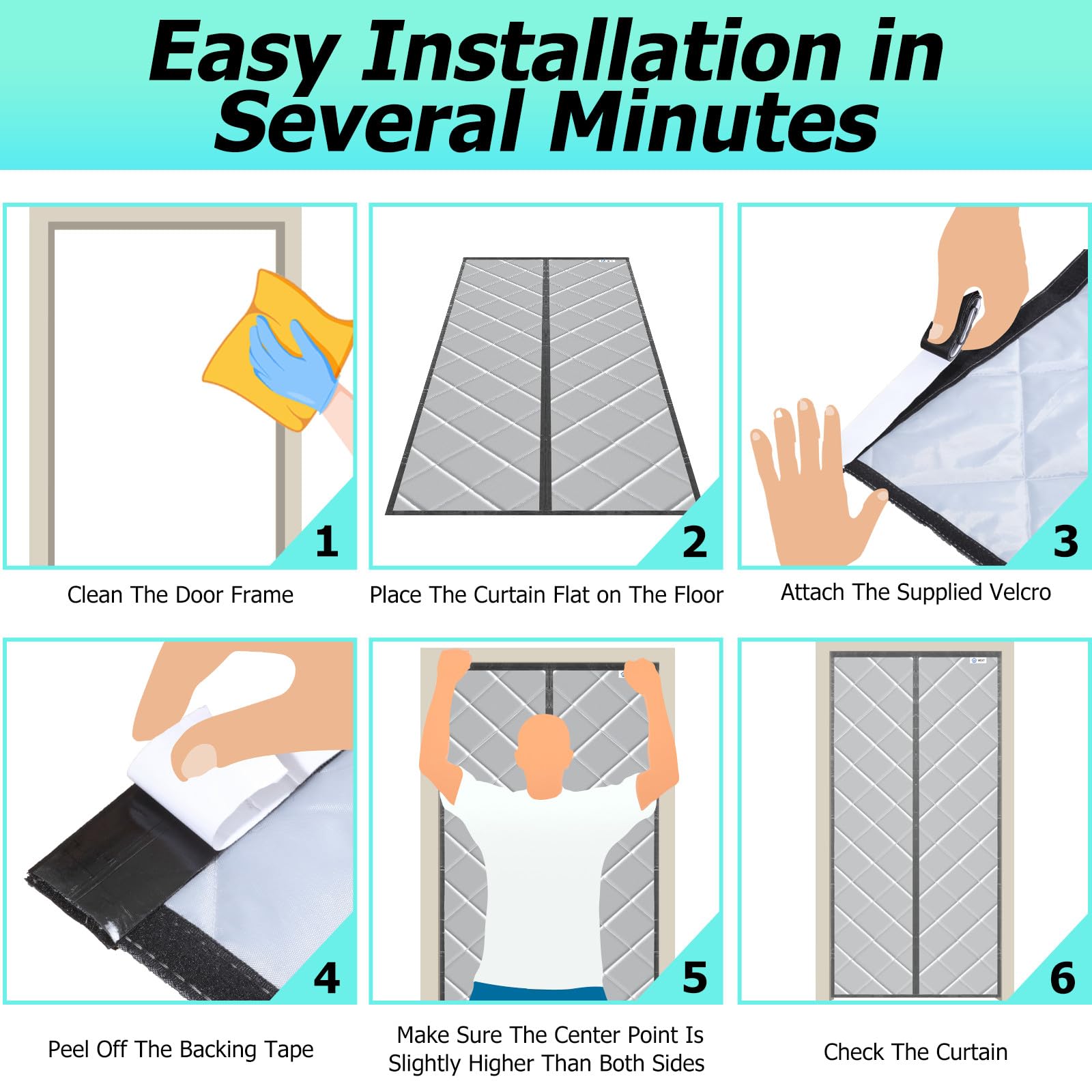 Easy Installation in Several Minutes

1

Clean The Door Frame

2

Place The Curtain Flat on The Floor

3

Attach The Supplied Velcro

4

Peel Off The Backing Tape

5

Make Sure The Center Point Is Slightly Higher Than Both Sides

6

Check The Curtain