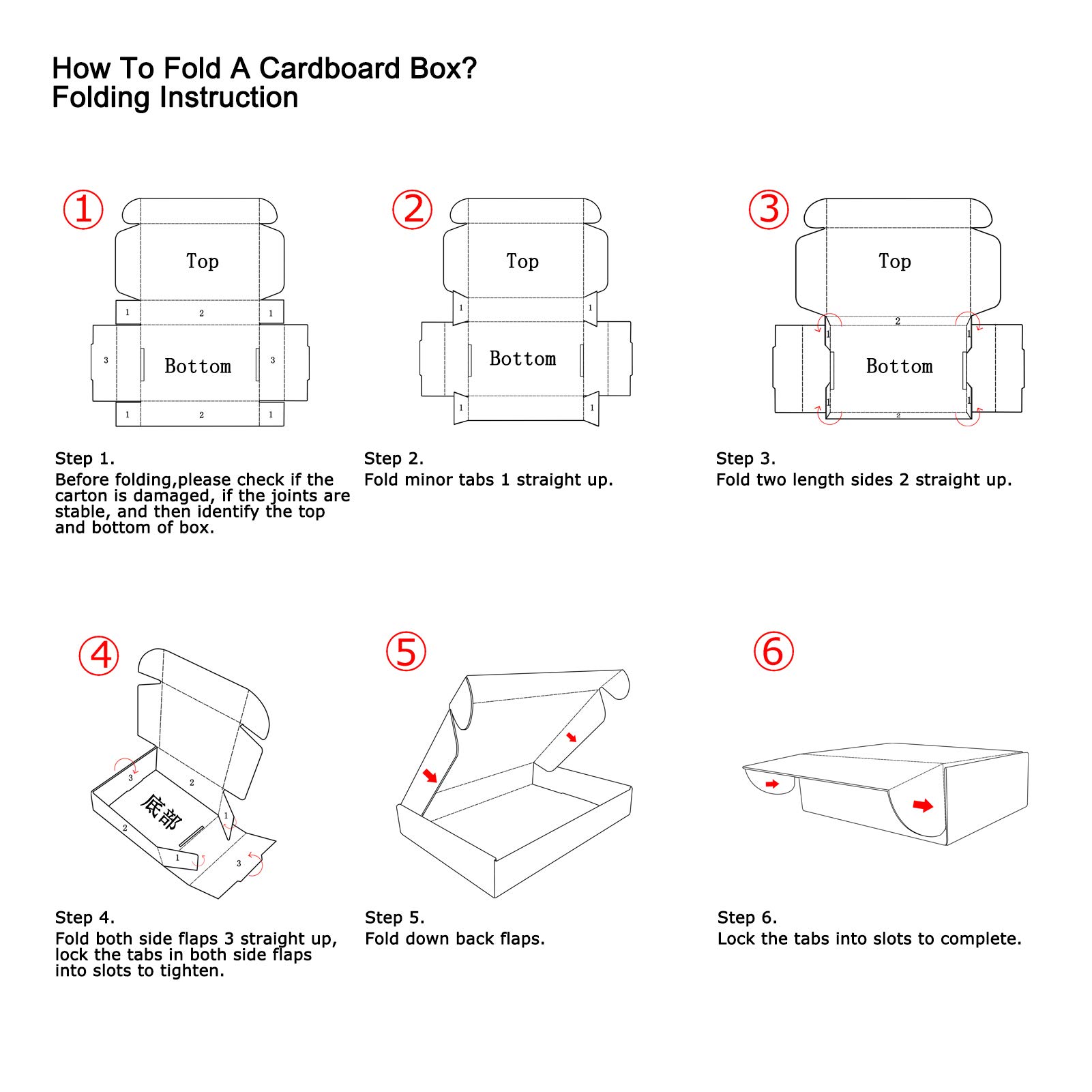 How To Fold A Cardboard Box?
Folding Instruction

①

Top

1 2 1

3 Bottom 3

1 2 1

Step 1.
Before folding,please check if the carton is damaged, if the joints are stable, and then identify the top and bottom of box.

②

Top

1 1

Bottom

1 1

Step 2.
Fold minor tabs 1 straight up.

③

Top

2

1 1

Bottom

1 1

2

Step 3.
Fold two length sides 2 straight up.

④

3

2

底部

2

1

1

3

Step 4.
Fold both side flaps 3 straight up, lock the tabs in both side flaps into slots to tighten.

⑤

Step 5.
Fold down back flaps.

⑥

Step 6.
Lock the tabs into slots to complete.