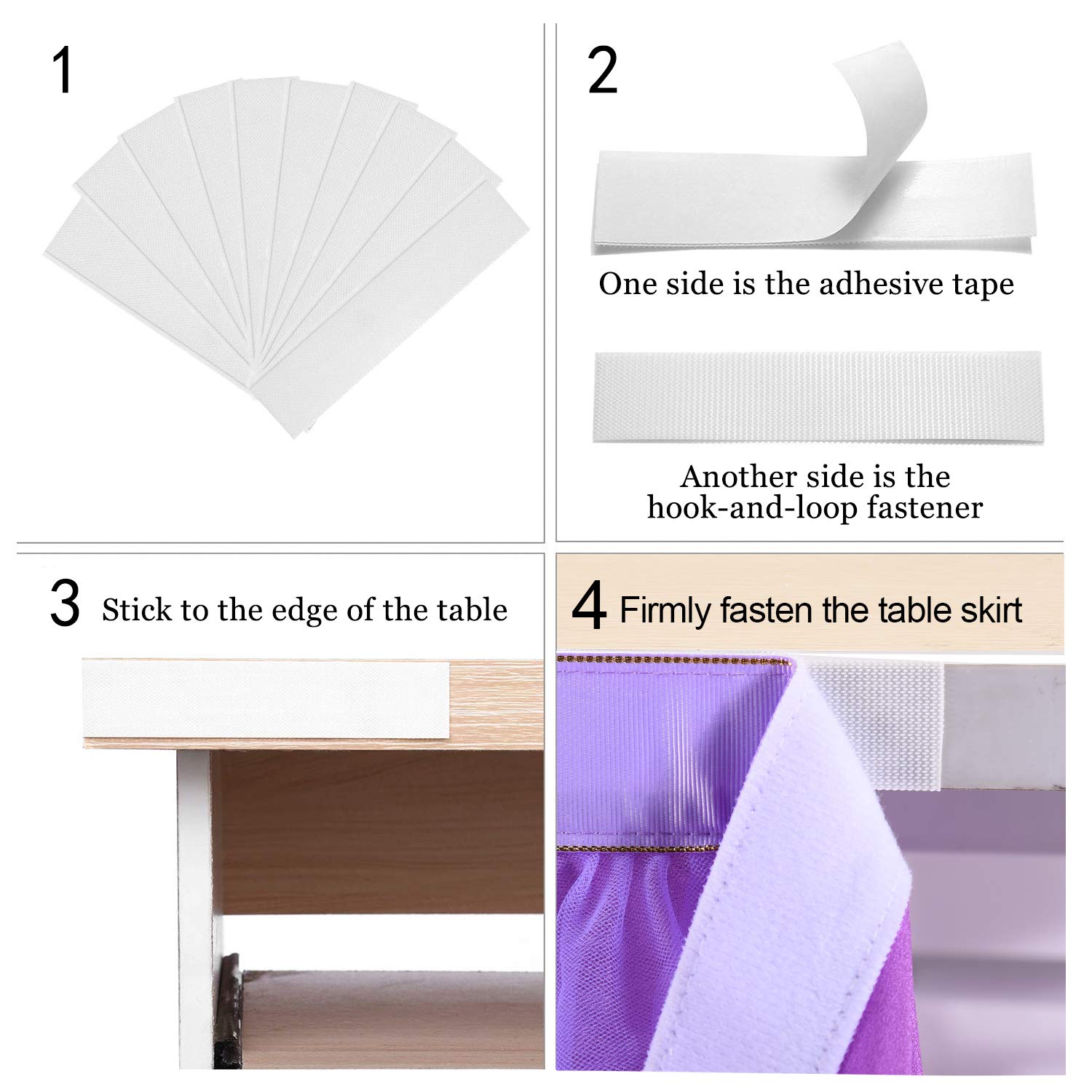 1

2

One side is the adhesive tape

Another side is the hook-and-loop fastener

3 Stick to the edge of the table

4 Firmly fasten the table skirt