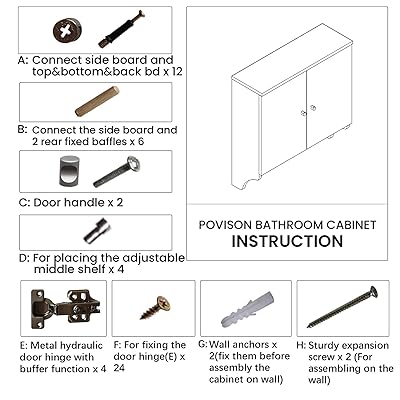 A: Connect side board and top&bottom&back bd x 12

B: Connect the side board and 2 rear fixed baffles x 6

C: Door handle x 2

D: For placing the adjustable middle shelf x 4

POVISON BATHROOM CABINET
INSTRUCTION

E: Metal hydraulic door hinge with buffer function x 4

F: For fixing the door hinge(E) x 24

G: Wall anchors x 2(fix them before assembly the cabinet on wall)

H: Sturdy expansion screw x 2 (For assembling on the wall)