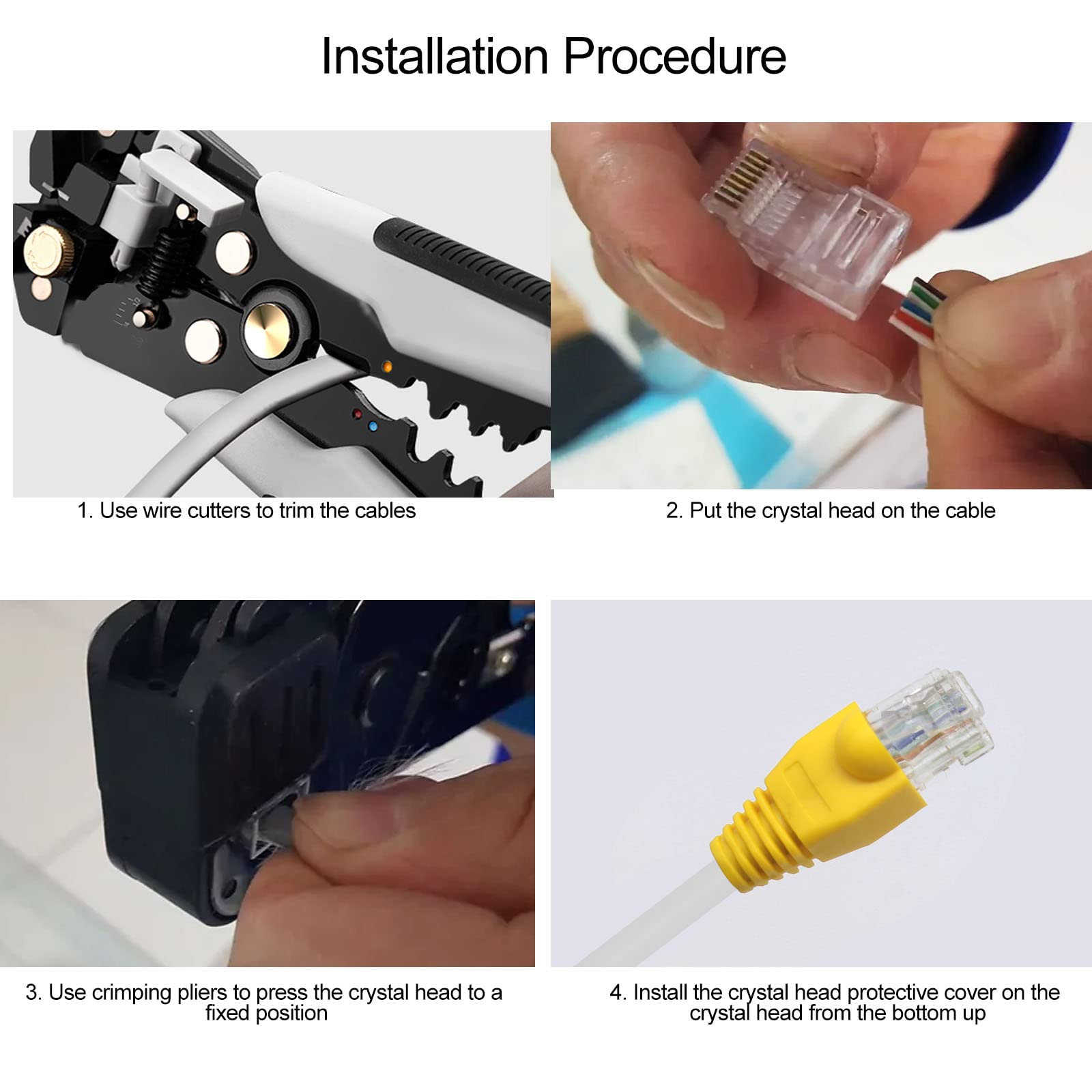 Installation Procedure

1. Use wire cutters to trim the cables

2. Put the crystal head on the cable

3. Use crimping pliers to press the crystal head to a fixed position

4. Install the crystal head protective cover on the crystal head from the bottom up