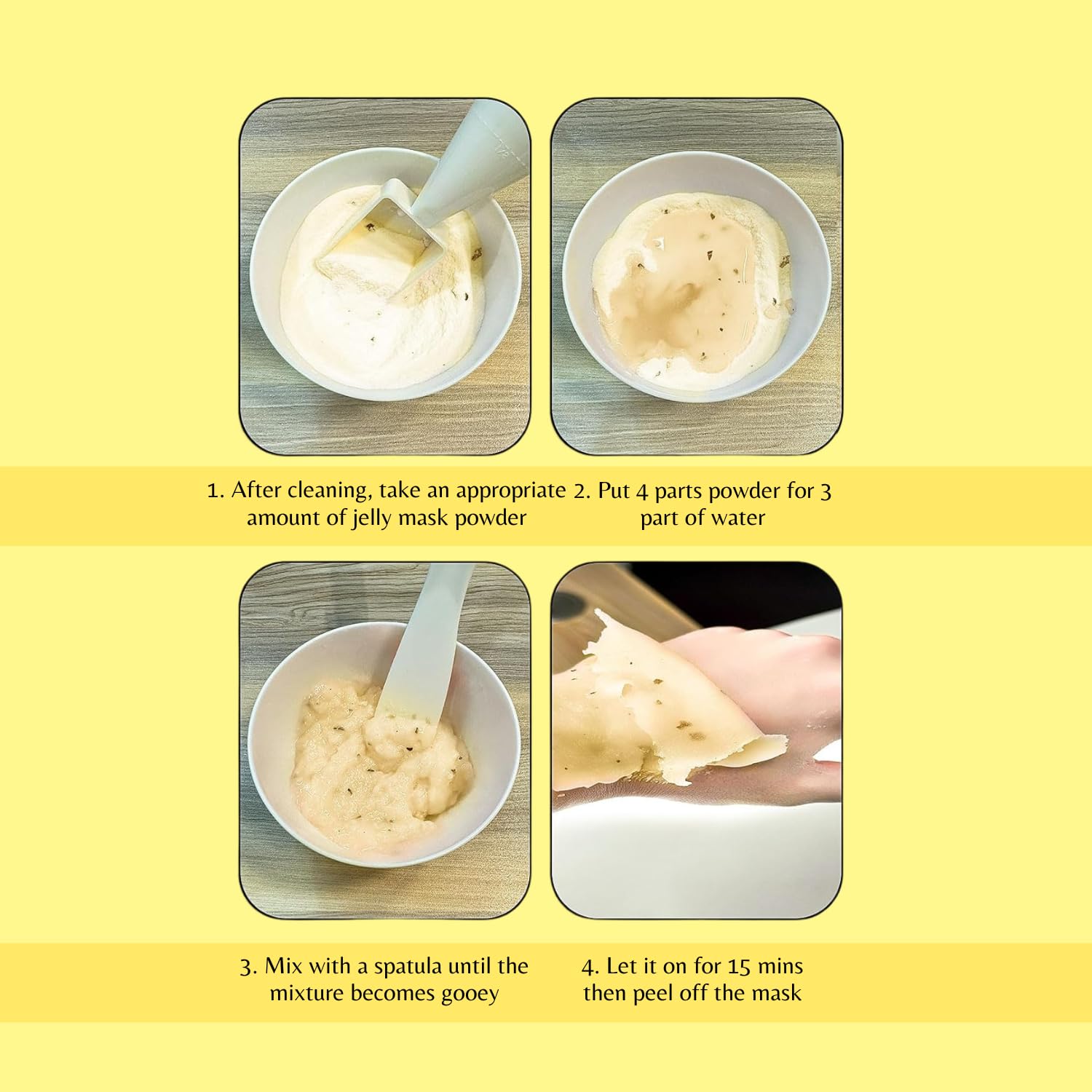 1. After cleaning, take an appropriate amount of jelly mask powder

2. Put 4 parts powder for 3 part of water

3. Mix with a spatula until the mixture becomes gooey

4. Let it on for 15 mins then peel off the mask