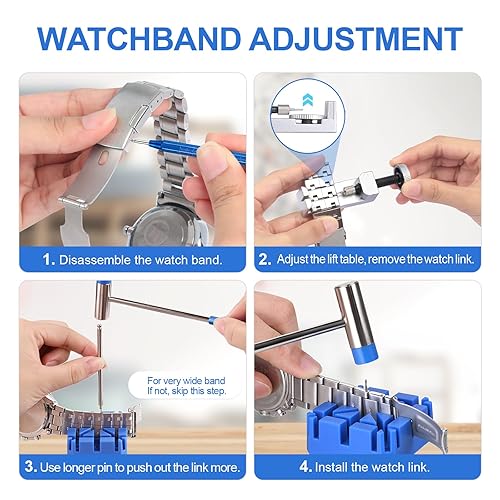 WATCHBAND ADJUSTMENT

1. Disassemble the watch band.

2. Adjust the lift table, remove the watch link.

For very wide band
If not, skip this step.

3. Use longer pin to push out the link more.

4. Install the watch link.