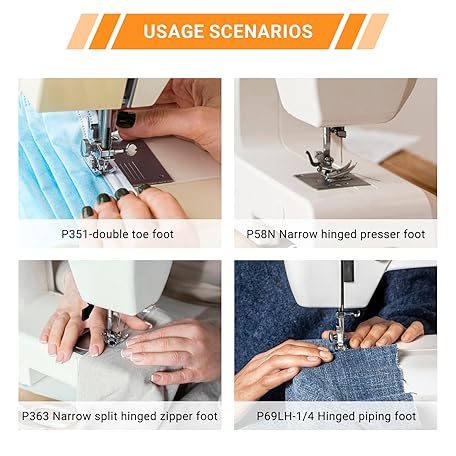 USAGE SCENARIOS

P351-double toe foot

P58N Narrow hinged presser foot

P363 Narrow split hinged zipper foot

P69LH-1/4 Hinged piping foot