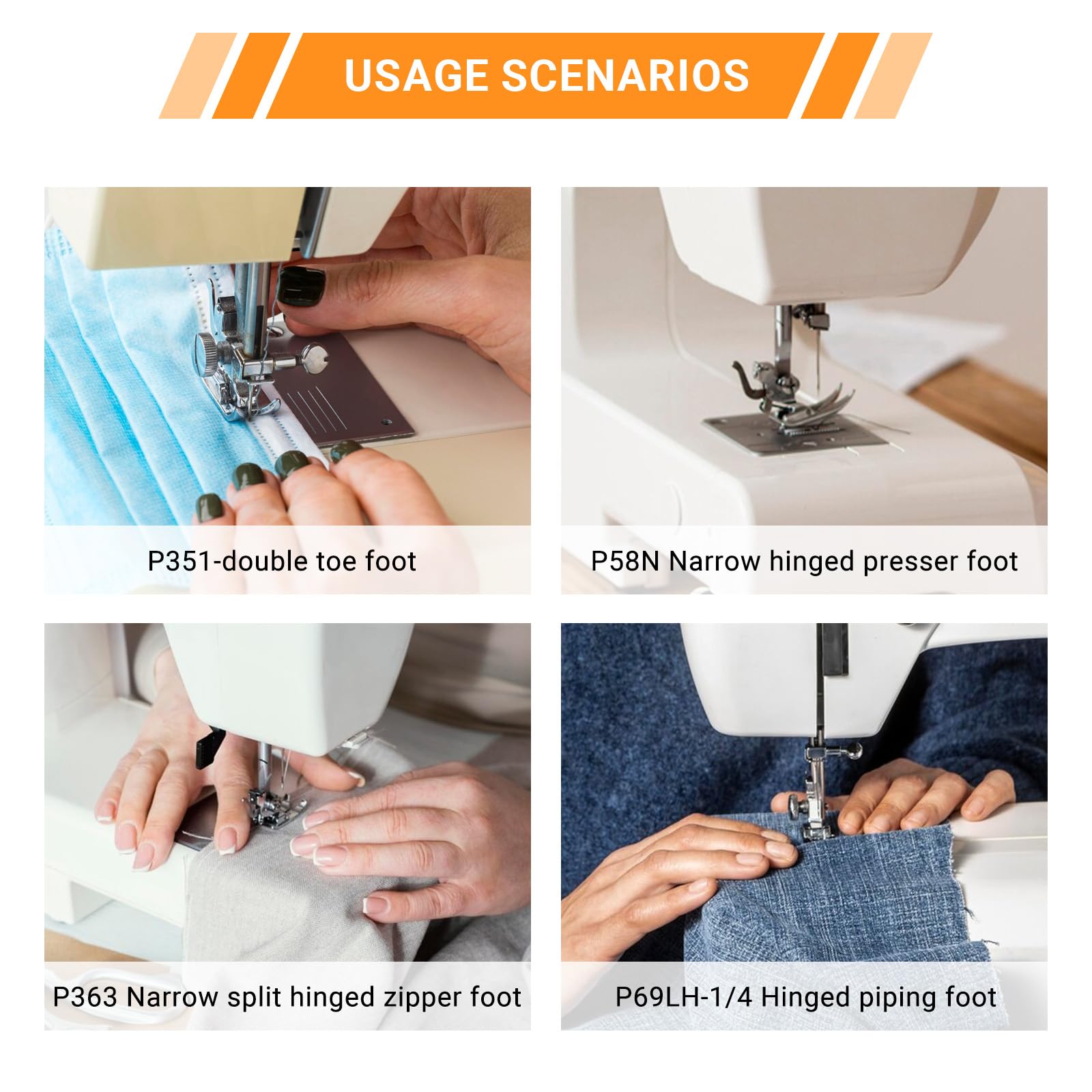 USAGE SCENARIOS

P351-double toe foot

P58N Narrow hinged presser foot

P363 Narrow split hinged zipper foot

P69LH-1/4 Hinged piping foot