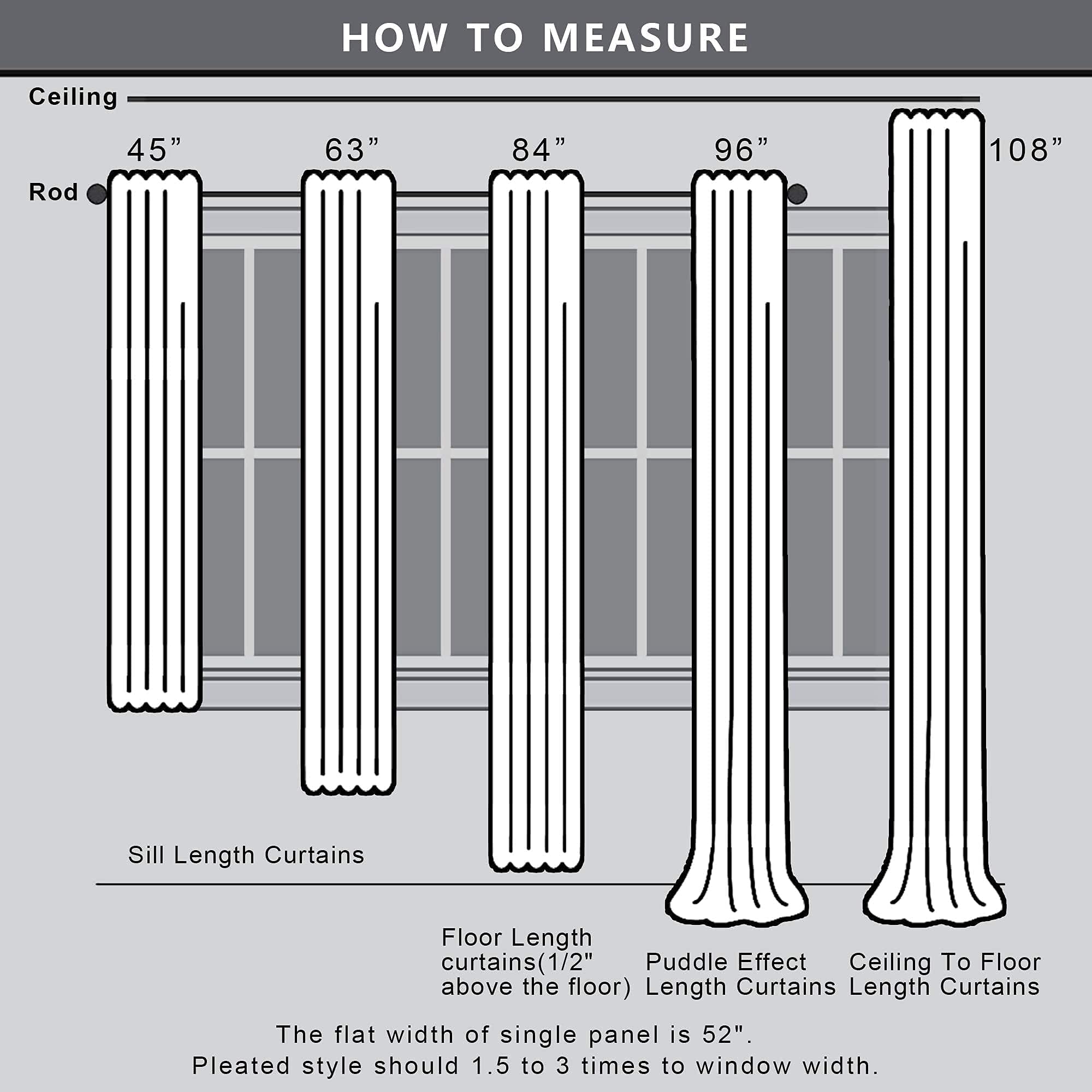 HOW TO MEASURE

Ceiling

45”

63”

84”

96”

108”

Rod

Sill Length Curtains

Floor Length curtains(1/2" above the floor)

Puddle Effect Length Curtains

Ceiling To Floor Length Curtains

The flat width of single panel is 52".
Pleated style should 1.5 to 3 times to window width.