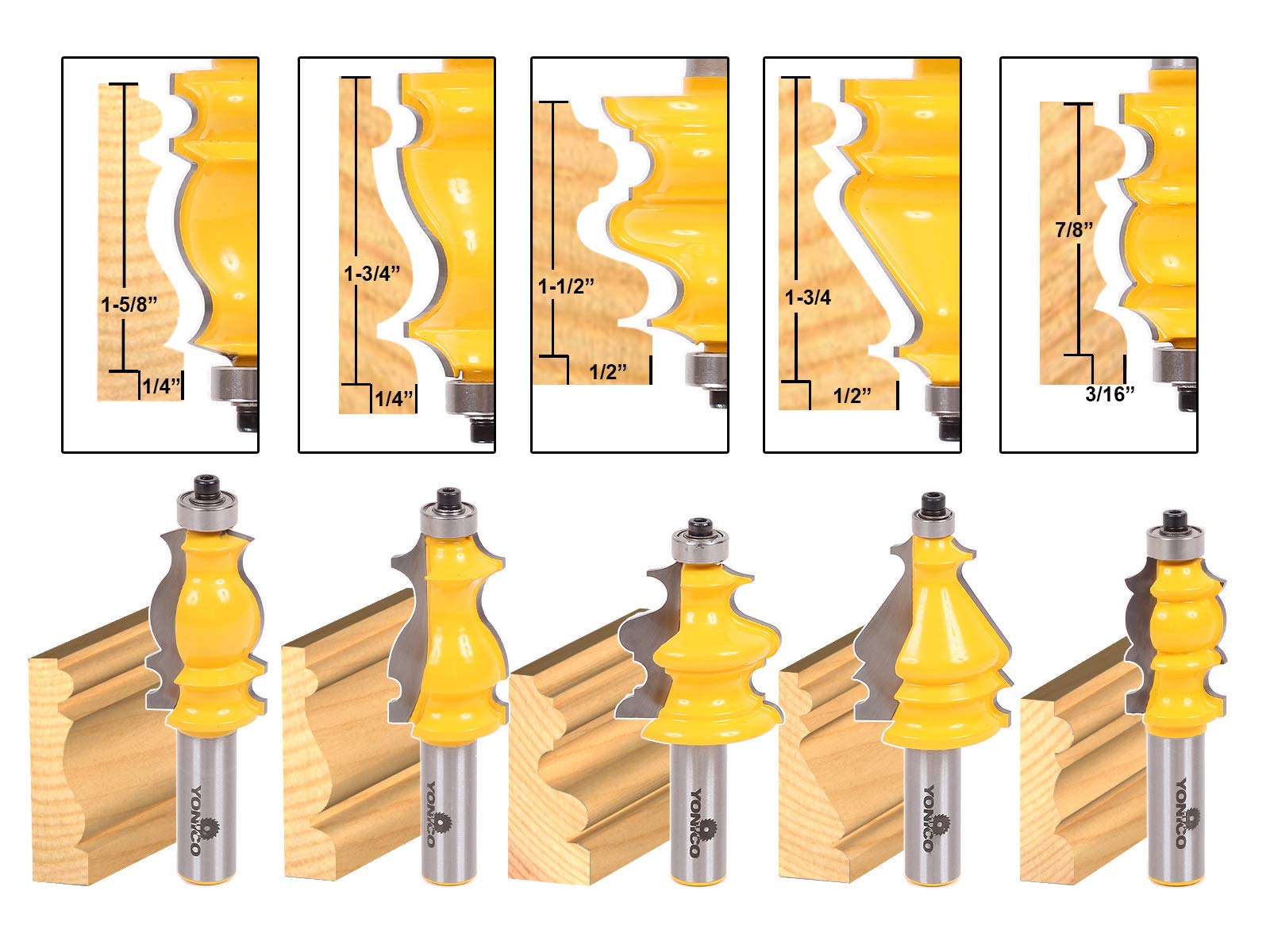 1-5/8”
1/4”
1-3/4”
1/4”
1-1/2”
1/2”
1-3/4
1/2”
7/8”
3/16”
YONICO
YONICO
YONICO
YONICO
YONICO