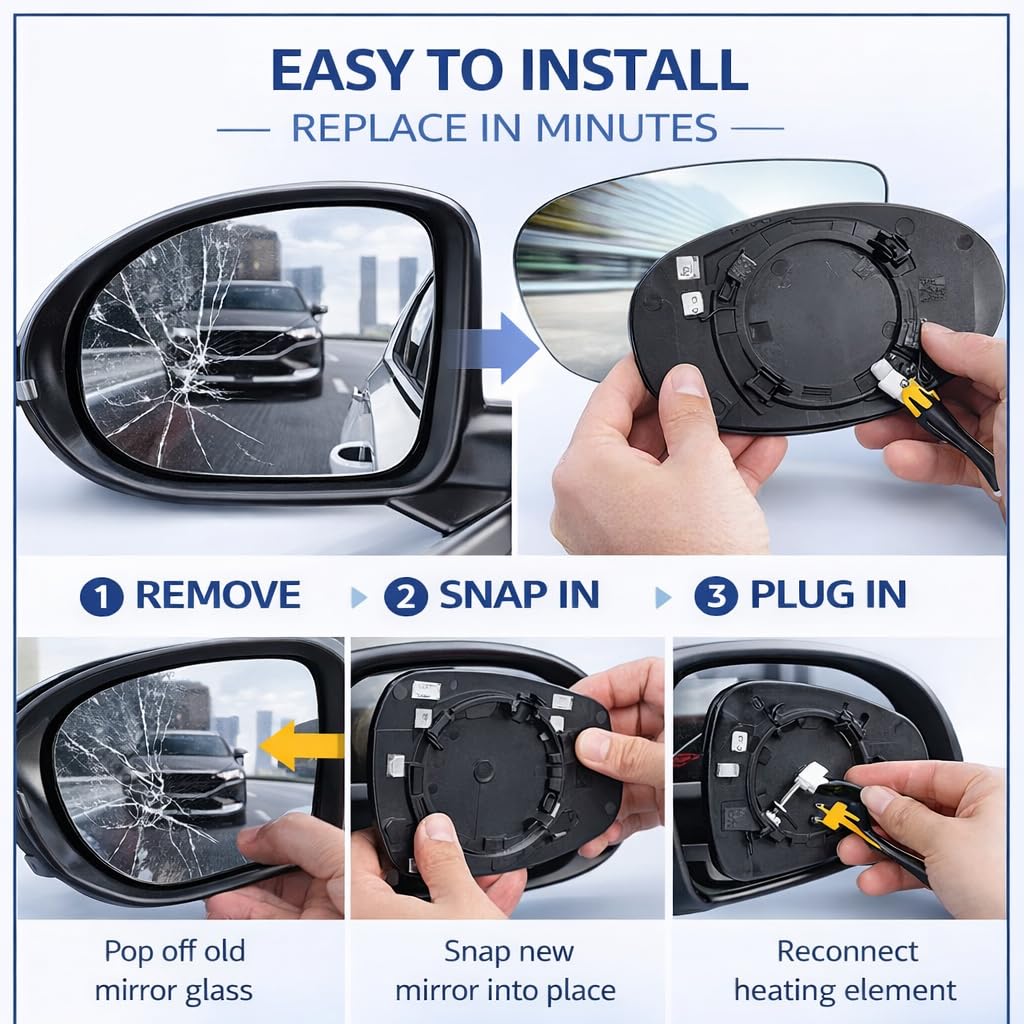 EASY TO INSTALL

REPLACE IN MINUTES

1 REMOVE

2 SNAP IN

3 PLUG IN

Pop off old mirror glass

Snap new mirror into place

Reconnect heating element