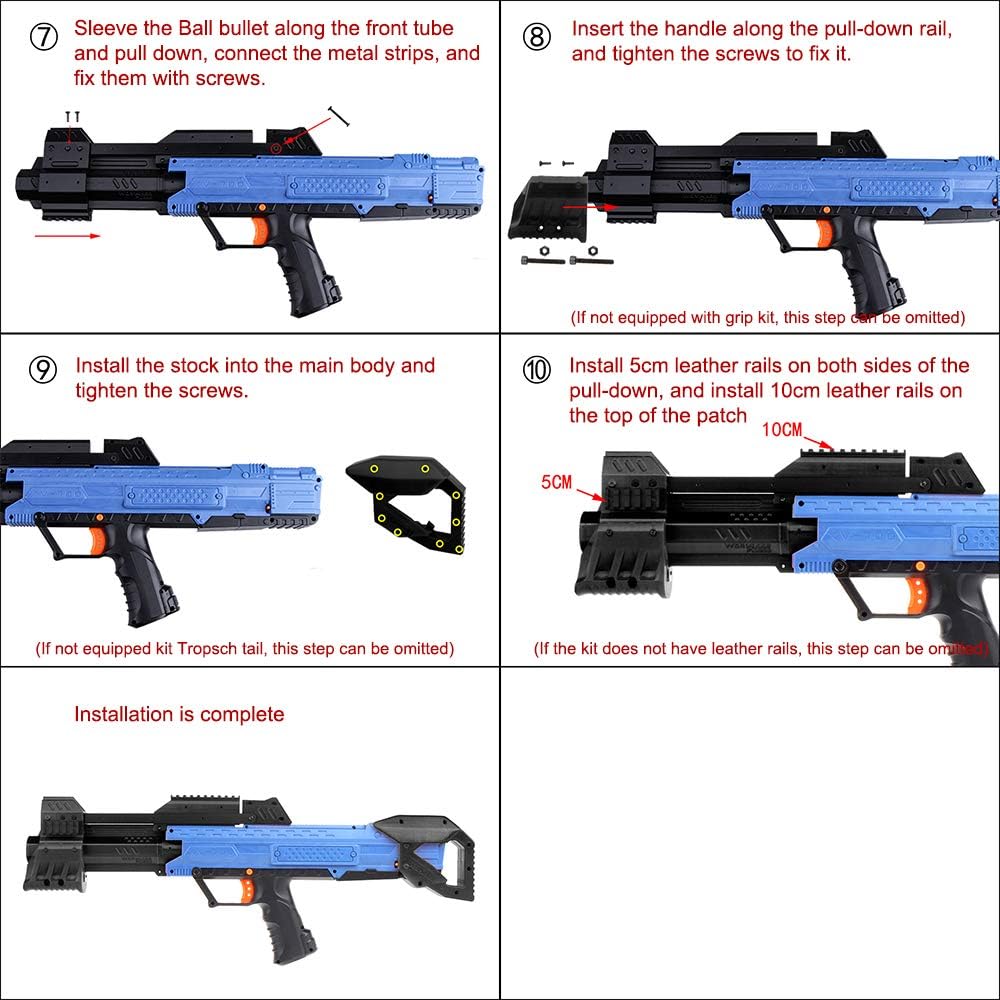 ⑦ Sleeve the Ball bullet along the front tube and pull down, connect the metal strips, and fix them with screws.

⑧ Insert the handle along the pull-down rail, and tighten the screws to fix it.

(If not equipped with grip kit, this step can be omitted)

⑨ Install the stock into the main body and tighten the screws.

(If not equipped kit Tropsch tail, this step can be omitted)

⑩ Install 5cm leather rails on both sides of the pull-down, and install 10cm leather rails on the top of the patch

10CM

5CM

(If the kit does not have leather rails, this step can be omitted)

Installation is complete