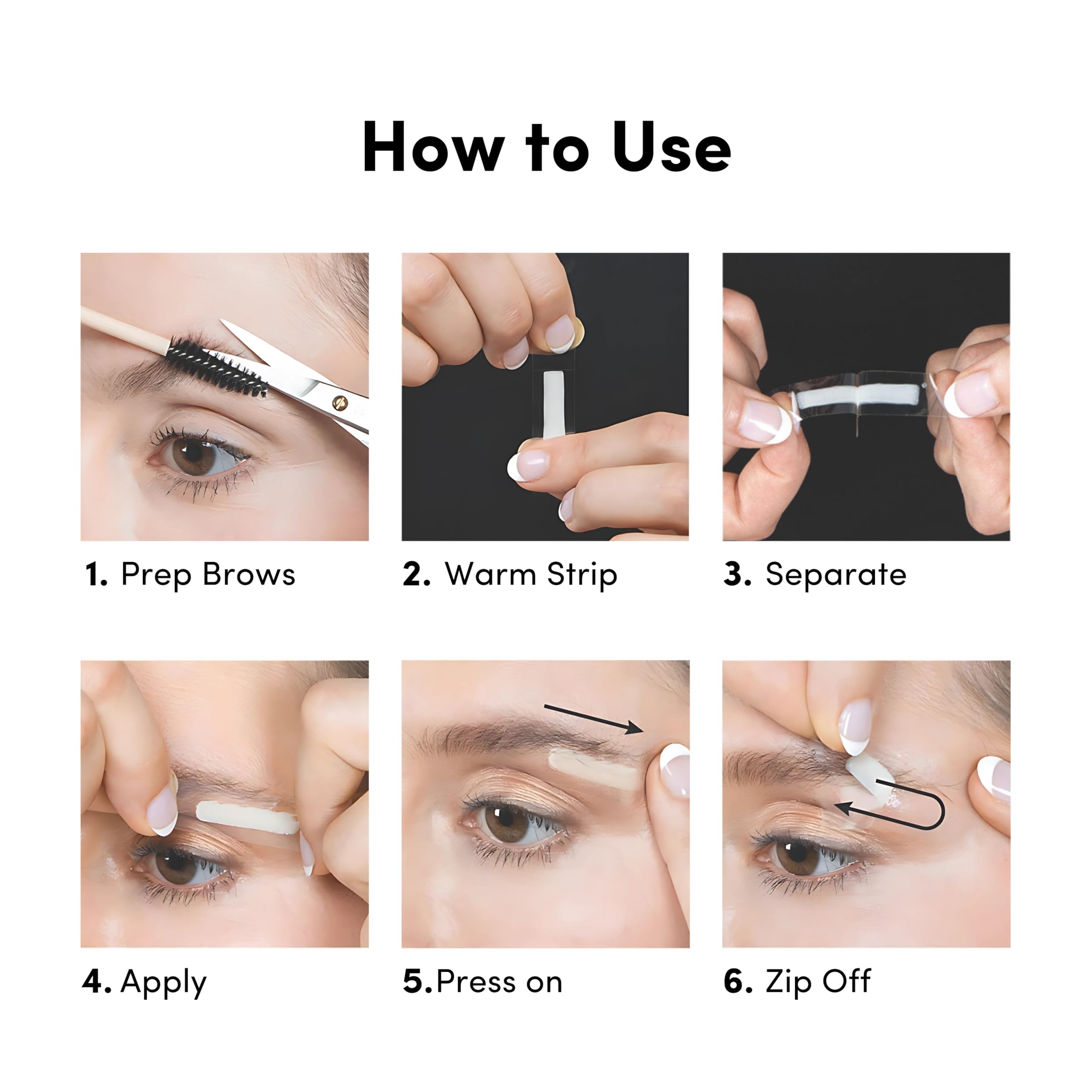 How to Use

1. Prep Brows

2. Warm Strip

3. Separate

4. Apply

5.Press on

6. Zip Off