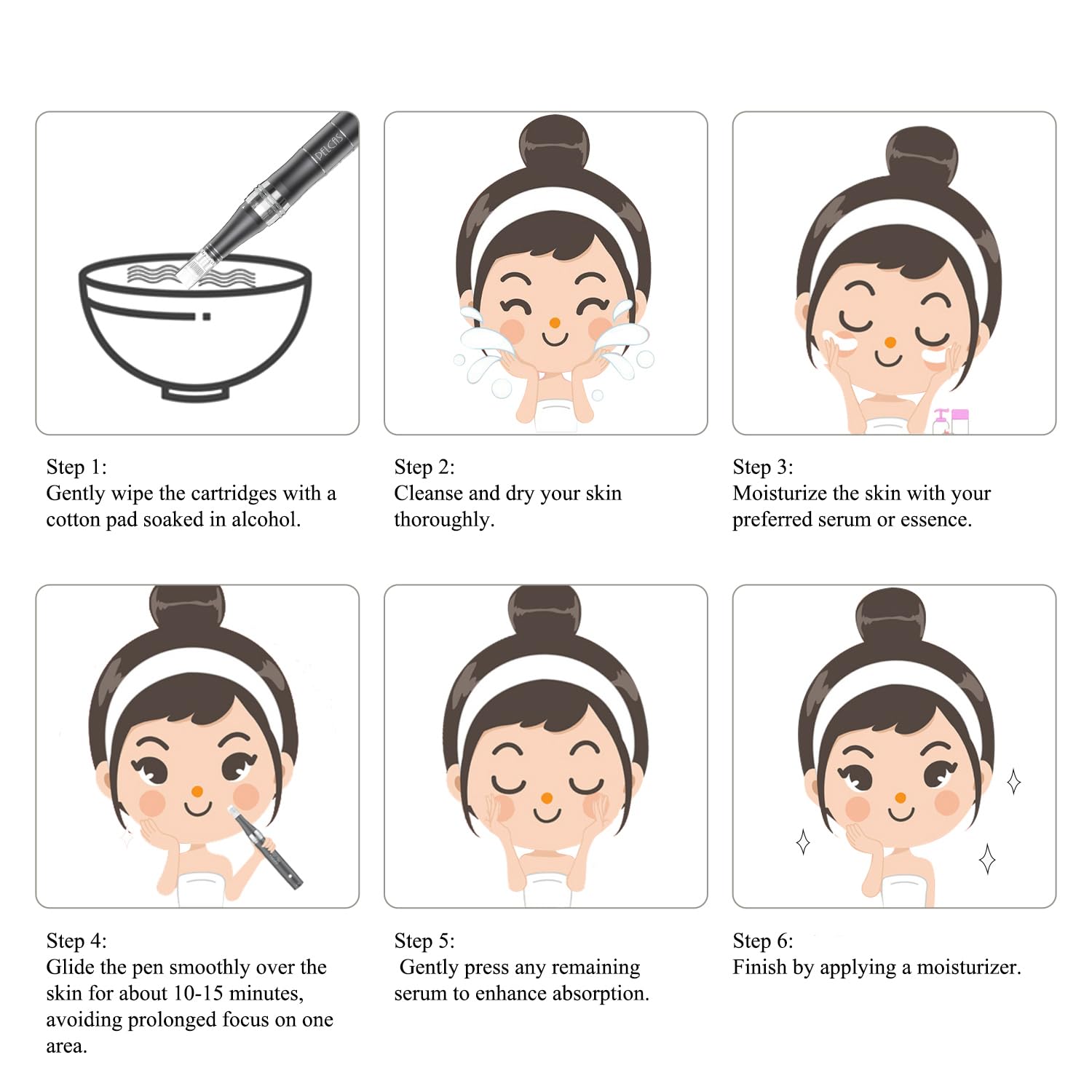 DELCAS

Step 1:
Gently wipe the cartridges with a cotton pad soaked in alcohol.

Step 2:
Cleanse and dry your skin thoroughly.

Step 3:
Moisturize the skin with your preferred serum or essence.

Step 4:
Glide the pen smoothly over the skin for about 10-15 minutes, avoiding prolonged focus on one area.

Step 5:
Gently press any remaining serum to enhance absorption.

Step 6:
Finish by applying a moisturizer.