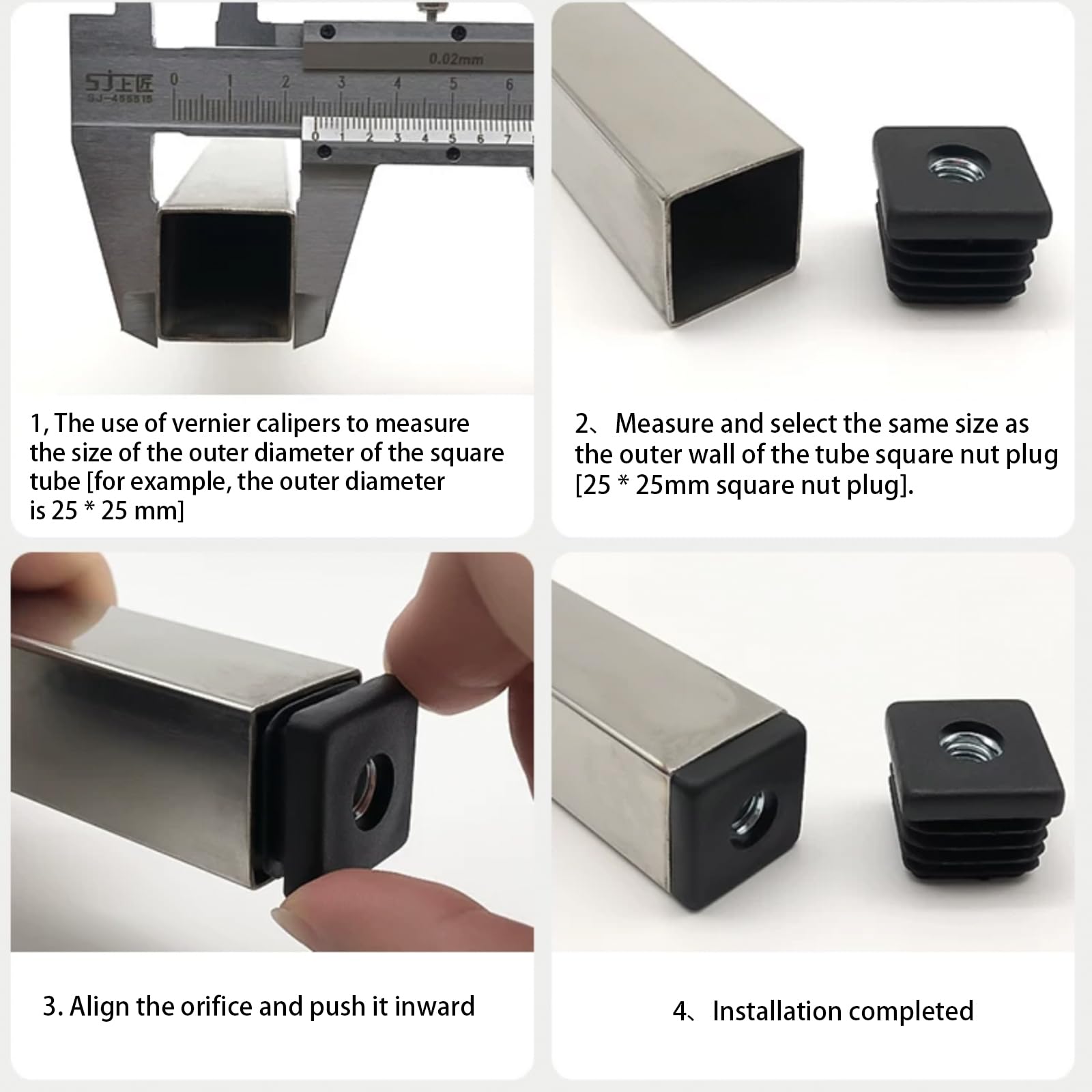 SJ上匠
SJ-455515
0.02mm
0 1 2 3 4 5 6
0 1 2 3 4 5 6 7

1, The use of vernier calipers to measure the size of the outer diameter of the square tube [for example, the outer diameter is 25 * 25 mm]

2、Measure and select the same size as the outer wall of the tube square nut plug [25 * 25mm square nut plug].

3. Align the orifice and push it inward

4、Installation completed