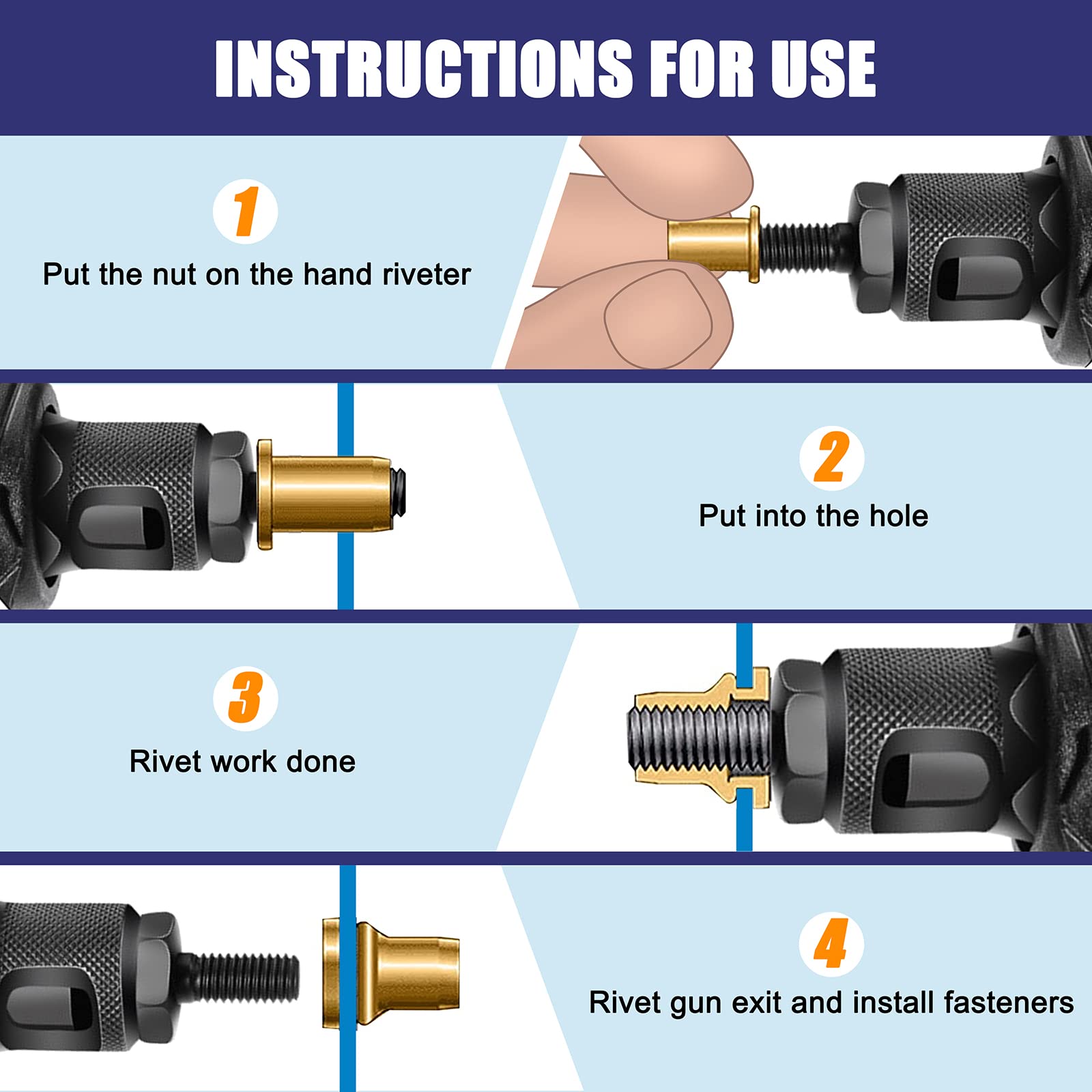 INSTRUCTIONS FOR USE

1

Put the nut on the hand riveter

2

Put into the hole

3

Rivet work done

4

Rivet gun exit and install fasteners