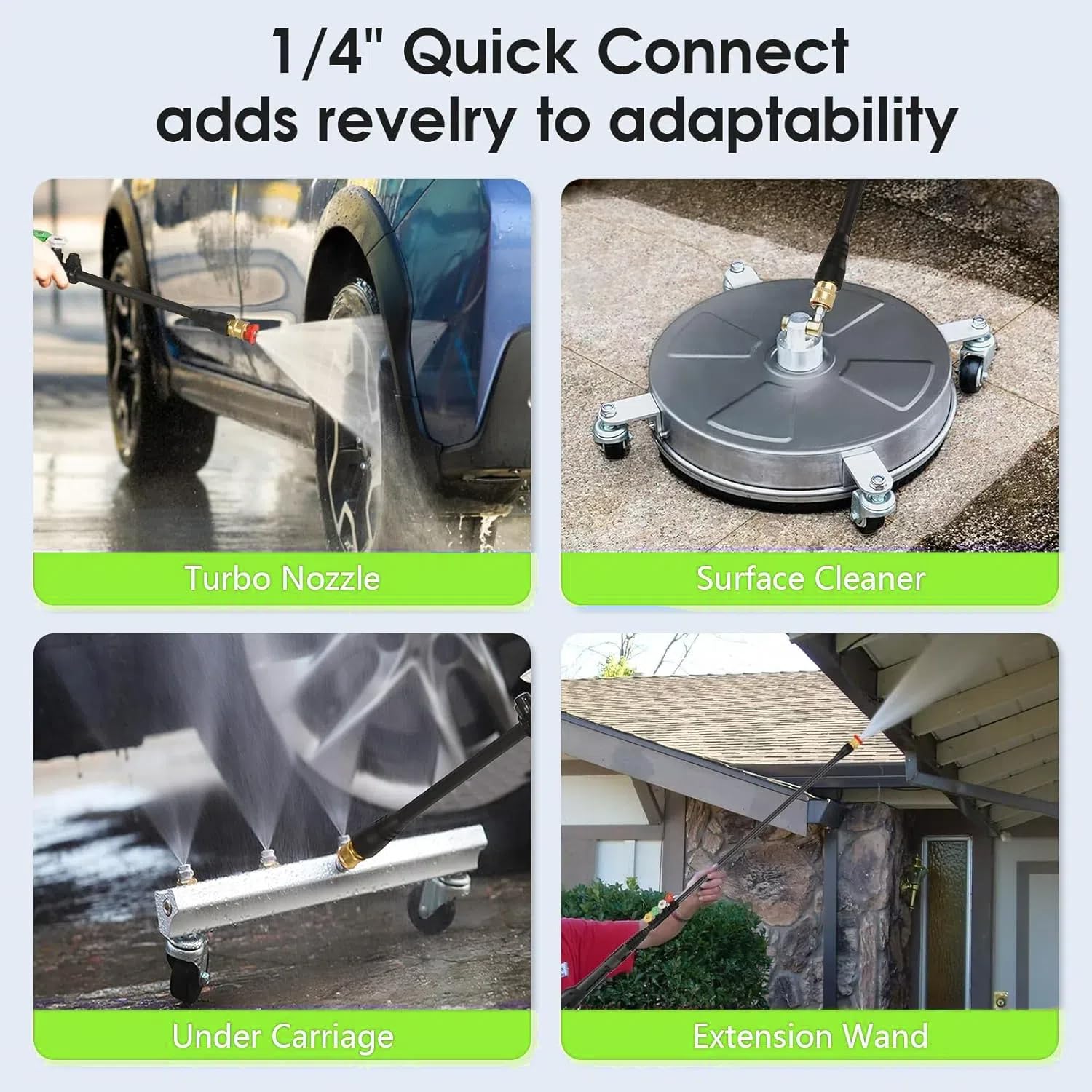 1/4" Quick Connect
adds revelry to adaptability

Turbo Nozzle

Surface Cleaner

Under Carriage

Extension Wand