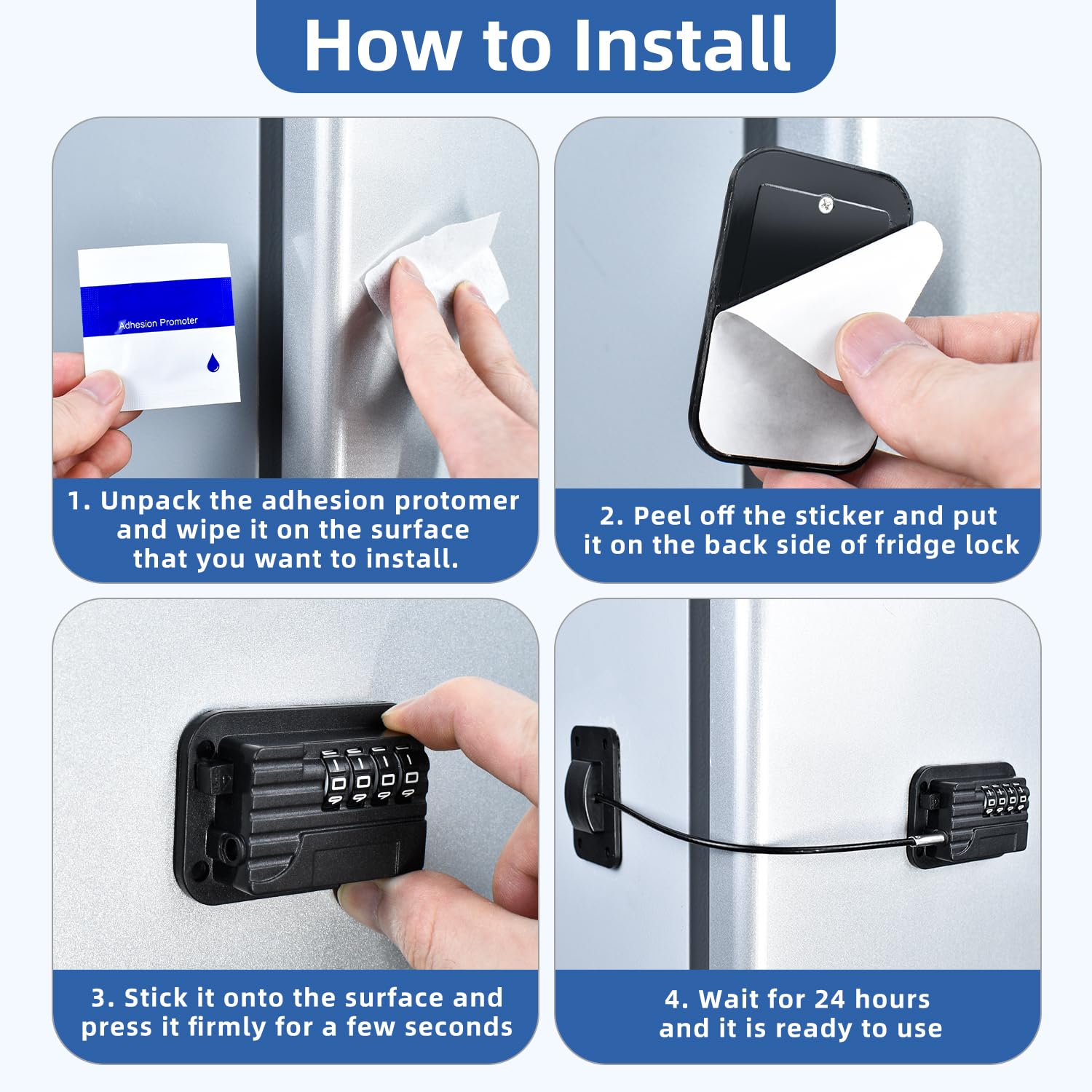 How to Install

Adhesion Promoter

1. Unpack the adhesion protomer and wipe it on the surface that you want to install.

2. Peel off the sticker and put it on the back side of fridge lock

3. Stick it onto the surface and press it firmly for a few seconds

4. Wait for 24 hours and it is ready to use