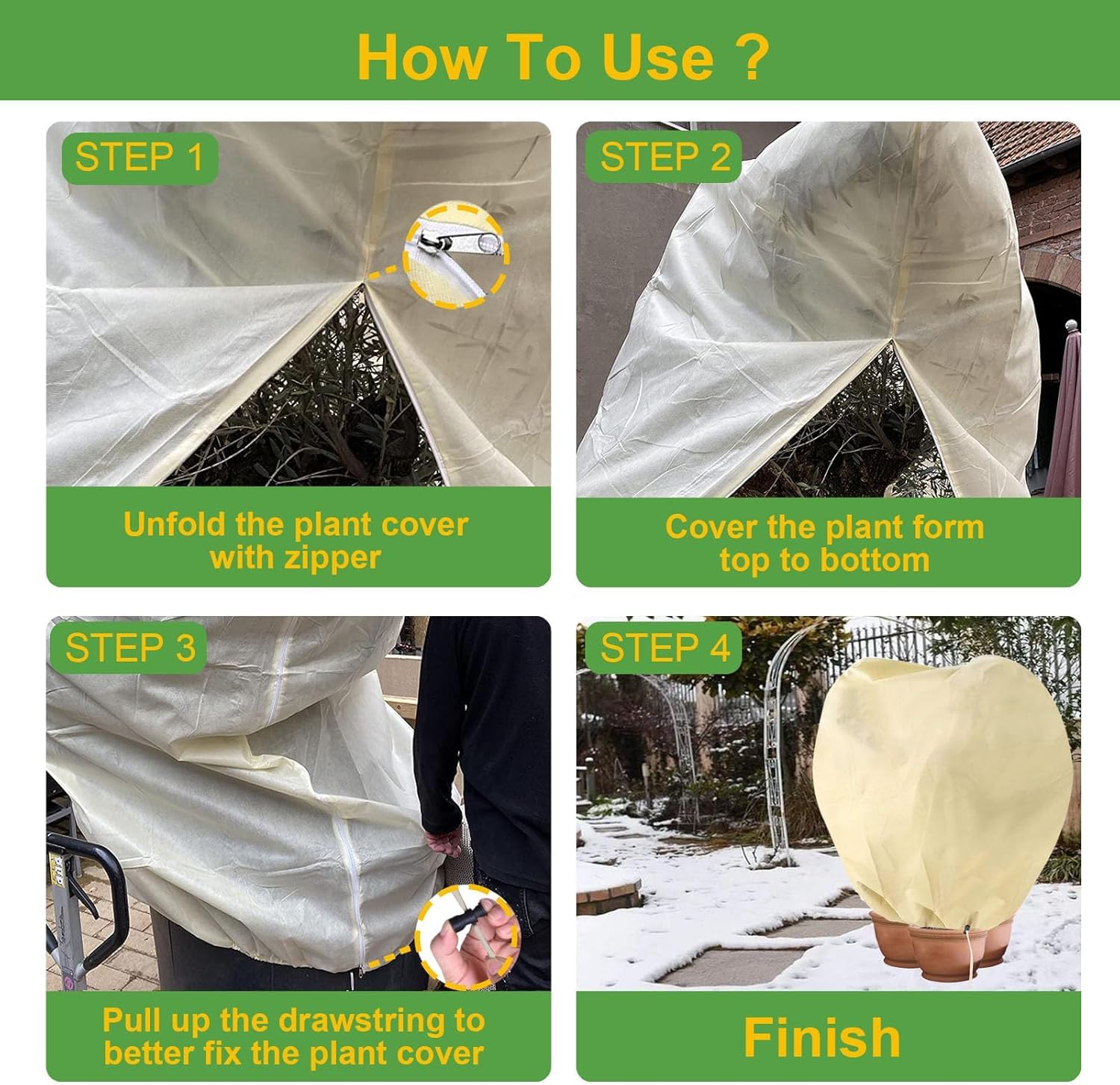 How To Use ?

STEP 1

Unfold the plant cover with zipper

STEP 2

Cover the plant form top to bottom

STEP 3

Pull up the drawstring to better fix the plant cover

STEP 4

Finish