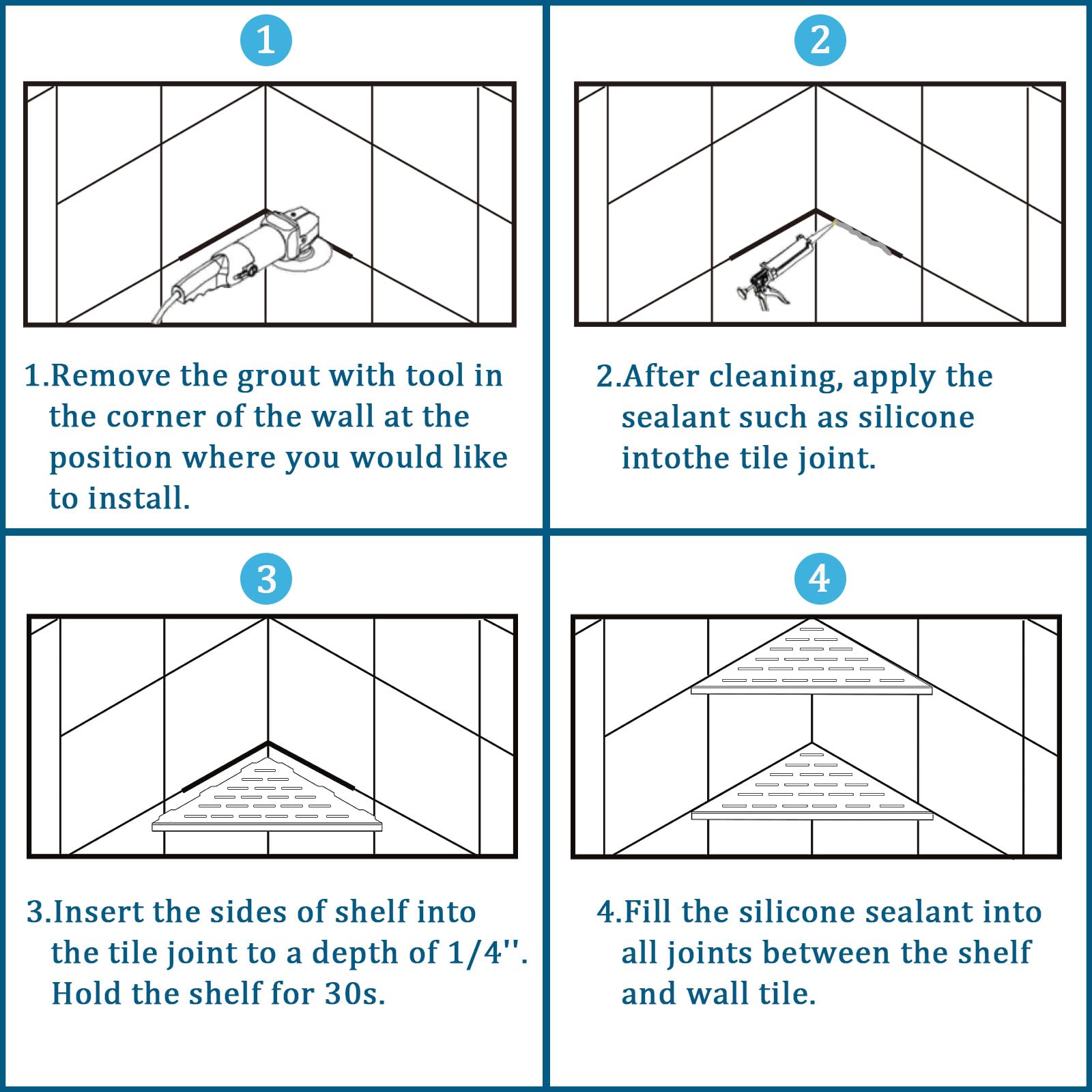 1

1.Remove the grout with tool in the corner of the wall at the position where you would like to install.

2

2.After cleaning, apply the sealant such as silicone intothe tile joint.

3

3.Insert the sides of shelf into the tile joint to a depth of 1/4''. Hold the shelf for 30s.

4

4.Fill the silicone sealant into all joints between the shelf and wall tile.