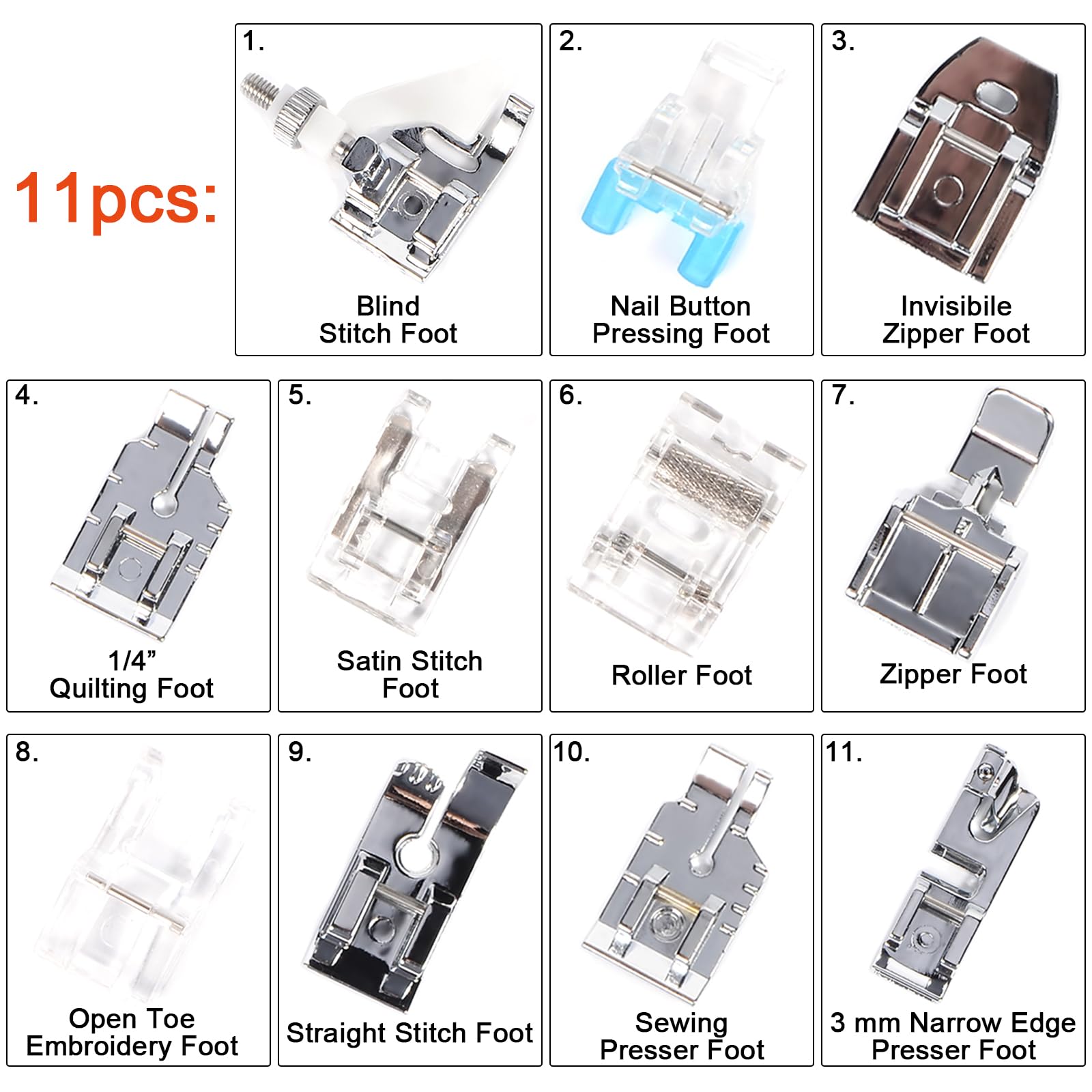 11pcs:

1.
Blind
Stitch Foot

2.
Nail Button
Pressing Foot

3.
Invisibile
Zipper Foot

4.
1/4”
Quilting Foot

5.
Satin Stitch
Foot

6.
Roller Foot

7.
Zipper Foot

8.
Open Toe
Embroidery Foot

9.
Straight Stitch Foot

10.
Sewing
Presser Foot

11.
3 mm Narrow Edge
Presser Foot