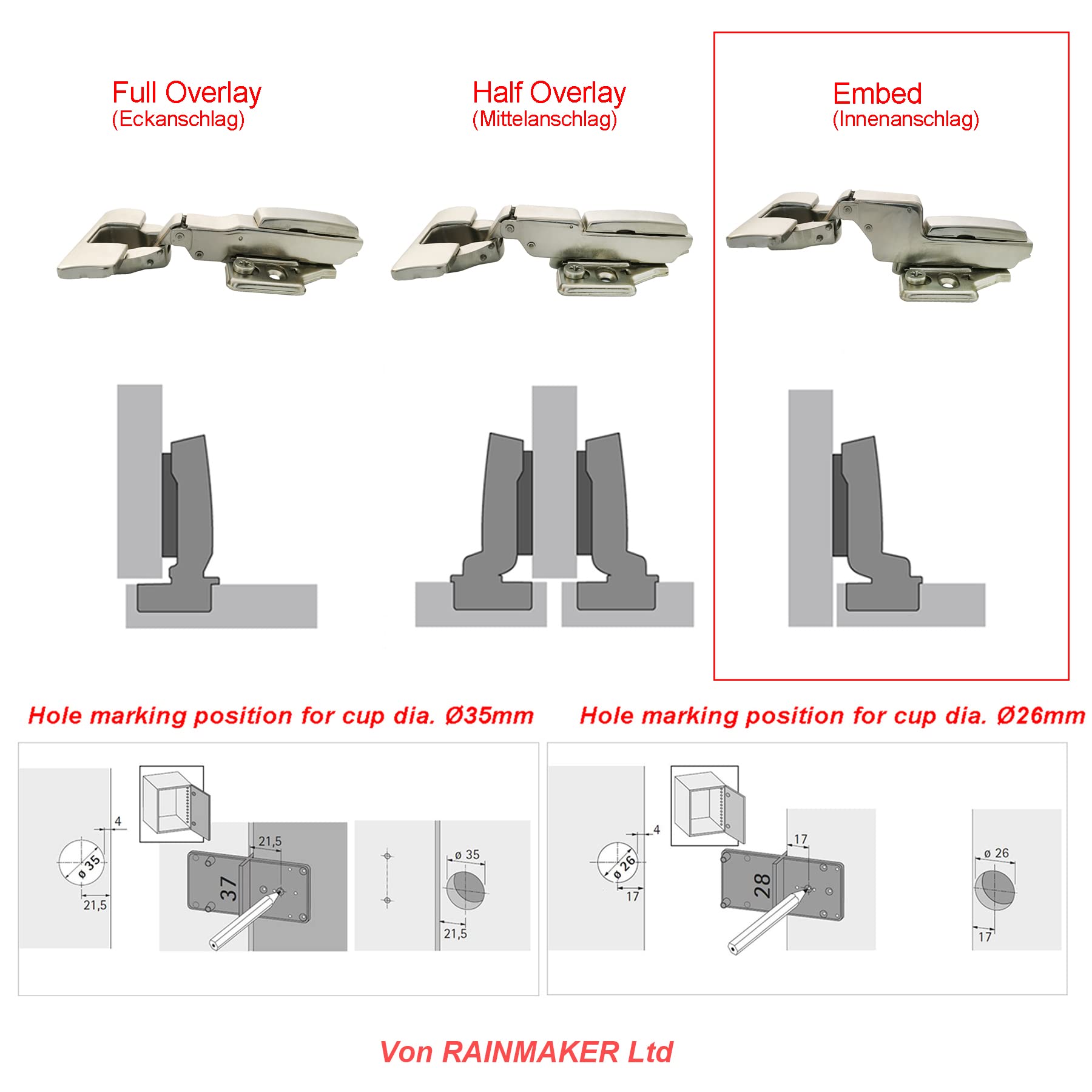 Full Overlay
(Eckanschlag)

Half Overlay
(Mittelanschlag)

Embed
(Innenanschlag)

Hole marking position for cup dia. Ø35mm

4
ø 35
21,5
21,5
37
ø 35
21,5

Hole marking position for cup dia. Ø26mm

4
ø 26
17
17
28
ø 26
17

Von RAINMAKER Ltd