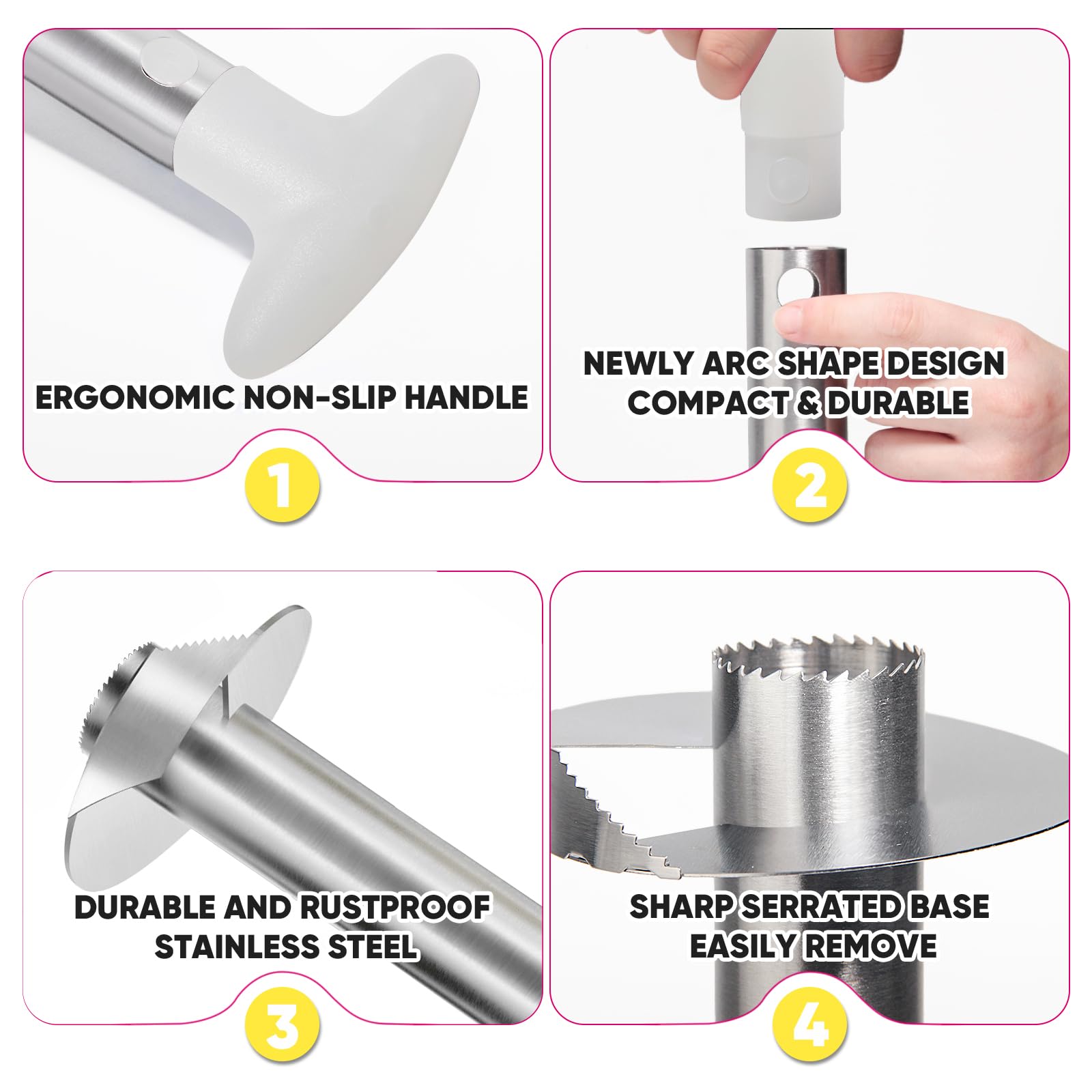 ERGONOMIC NON-SLIP HANDLE

1

NEWLY ARC SHAPE DESIGN
COMPACT & DURABLE

2

DURABLE AND RUSTPROOF
STAINLESS STEEL

3

SHARP SERRATED BASE
EASILY REMOVE

4