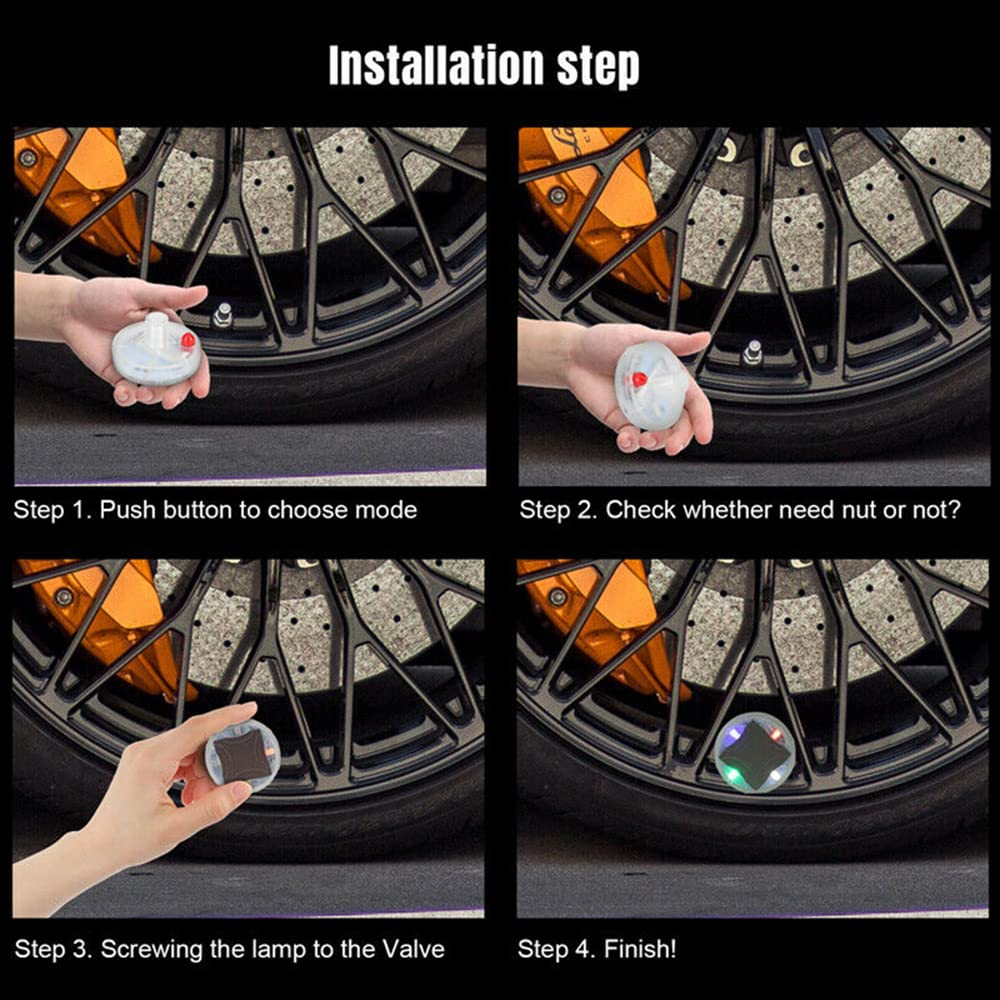 Installation step

Step 1. Push button to choose mode

Step 2. Check whether need nut or not?

Step 3. Screwing the lamp to the Valve

Step 4. Finish!