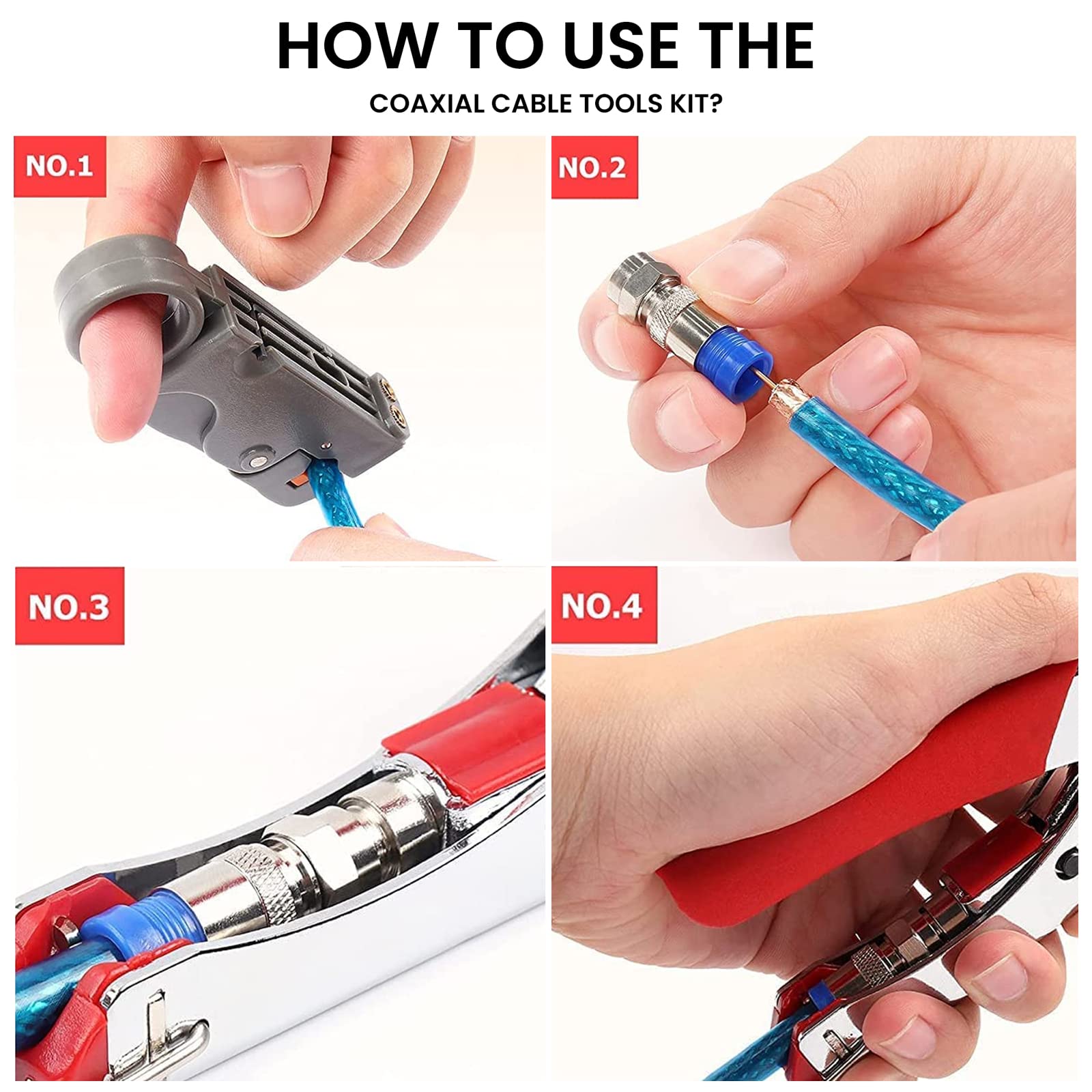 HOW TO USE THE

COAXIAL CABLE TOOLS KIT?

NO.1

NO.2

NO.3

NO.4