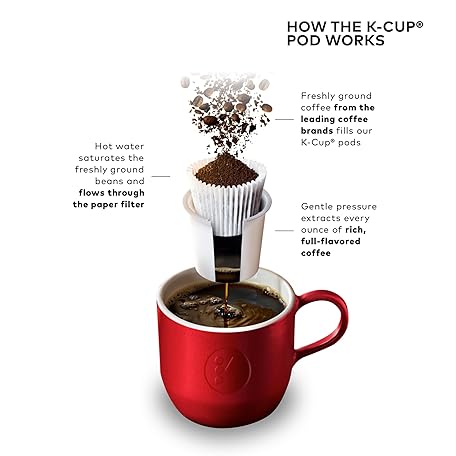 HOW THE K-CUP® POD WORKS

Freshly ground coffee from the leading coffee brands fills our K-Cup® pods

Hot water saturates the freshly ground beans and flows through the paper filter

Gentle pressure extracts every ounce of rich, full-flavored coffee