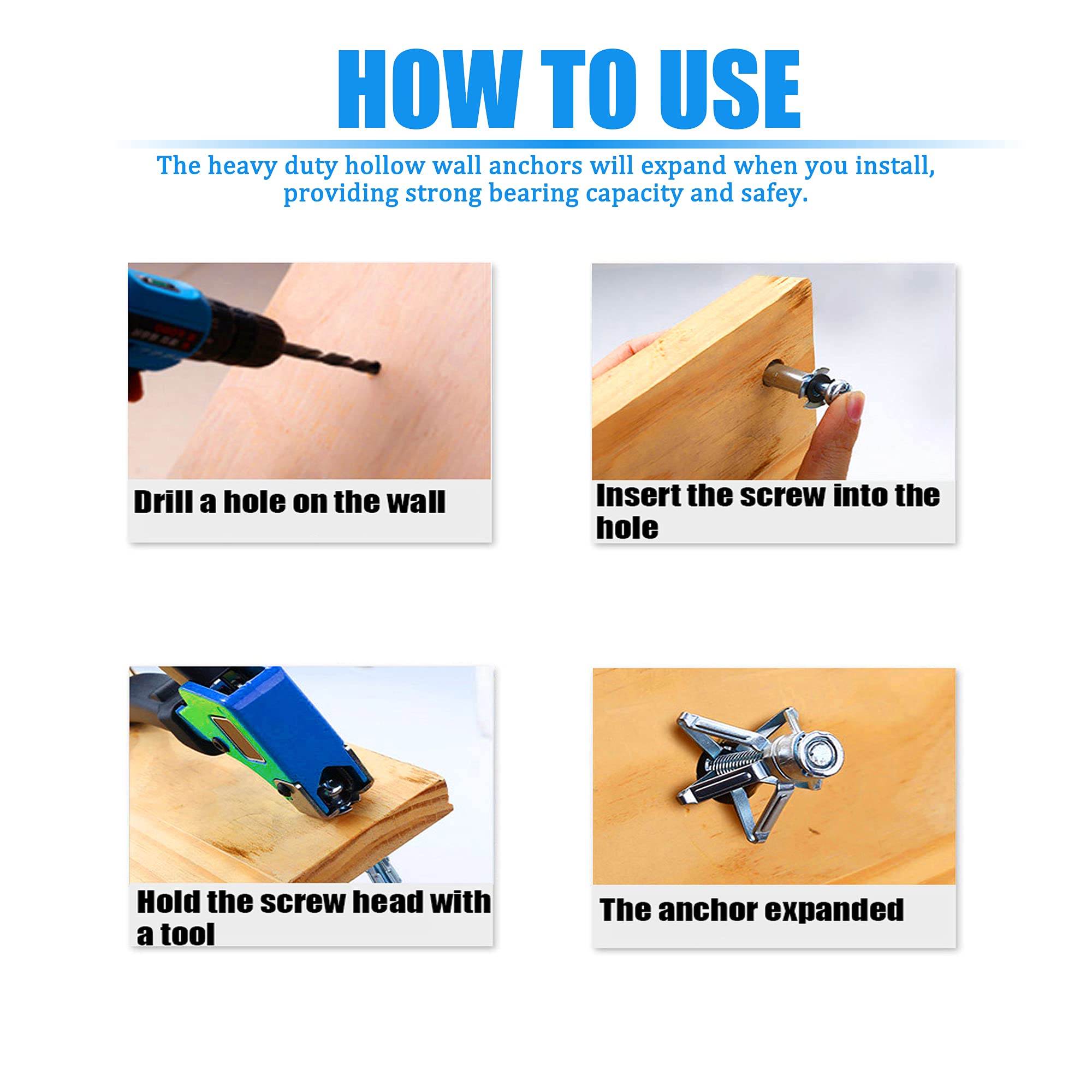 HOW TO USE

The heavy duty hollow wall anchors will expand when you install, providing strong bearing capacity and safey.

Drill a hole on the wall

Insert the screw into the hole

Hold the screw head with a tool

The anchor expanded