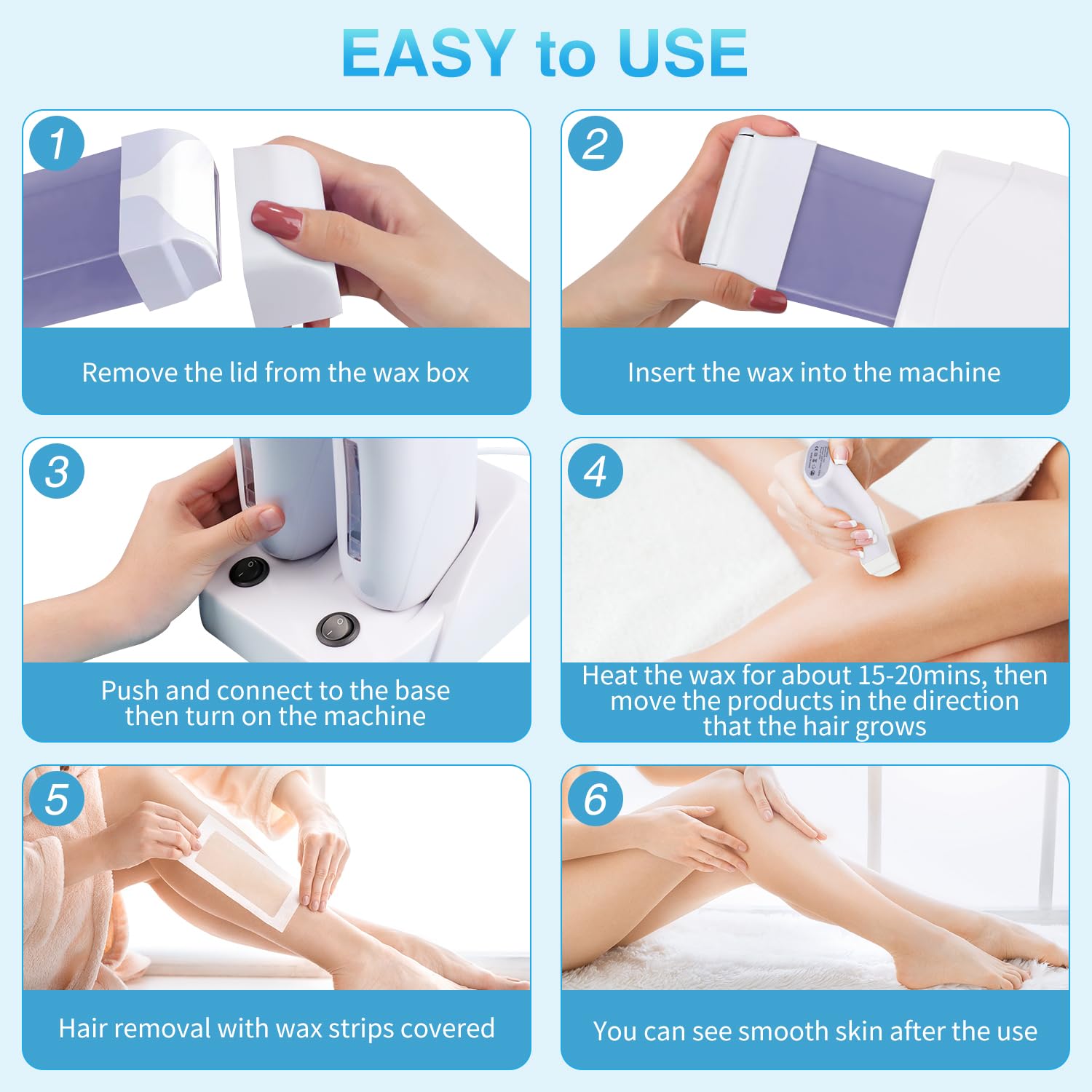 EASY to USE

1
Remove the lid from the wax box

2
Insert the wax into the machine

3
Push and connect to the base then turn on the machine

4
Heat the wax for about 15-20mins, then move the products in the direction that the hair grows

5
Hair removal with wax strips covered

6
You can see smooth skin after the use