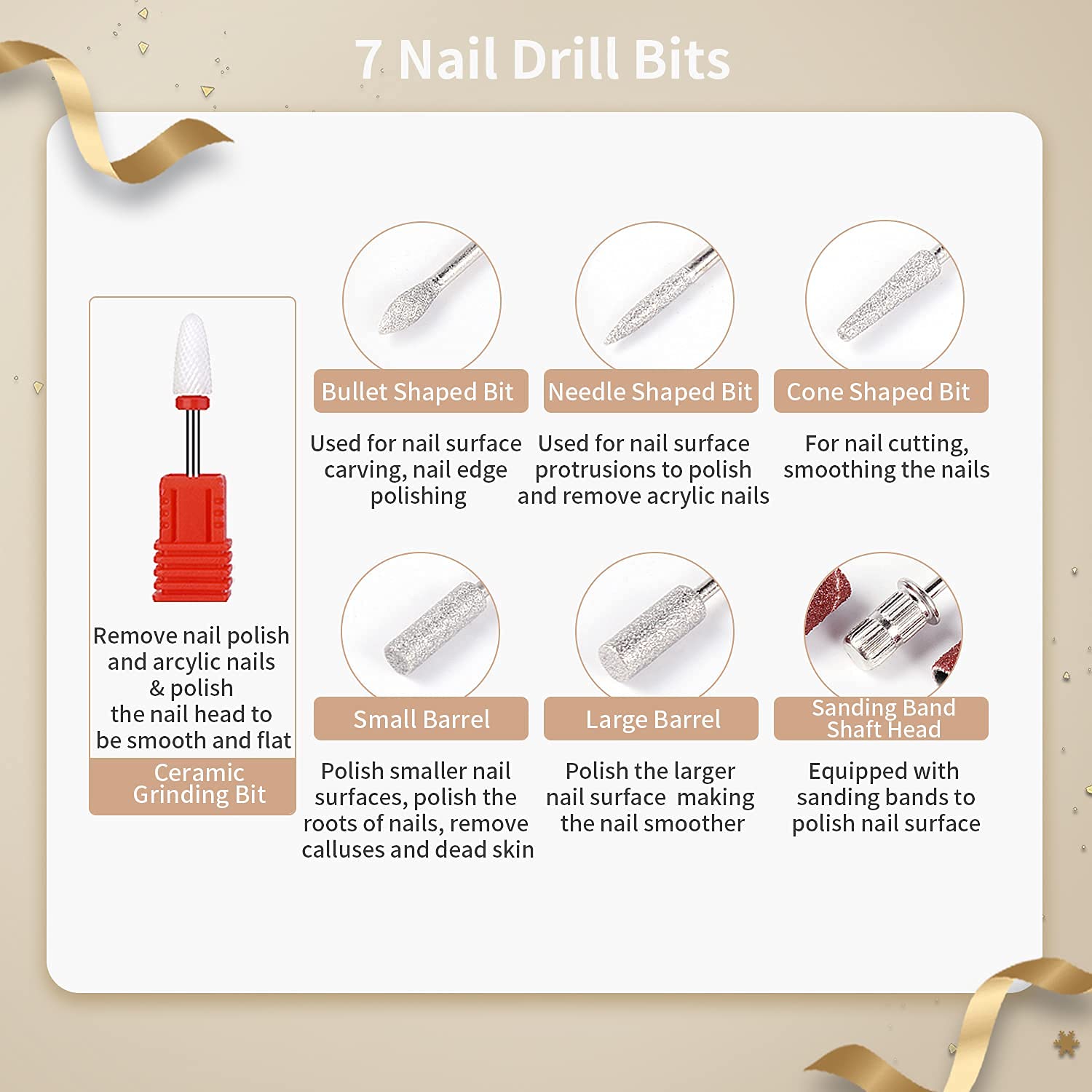 7 Nail Drill Bits

Remove nail polish and arcylic nails & polish the nail head to be smooth and flat

Ceramic Grinding Bit

Bullet Shaped Bit

Used for nail surface carving, nail edge polishing

Needle Shaped Bit

Used for nail surface protrusions to polish and remove acrylic nails

Cone Shaped Bit

For nail cutting, smoothing the nails

Small Barrel

Polish smaller nail surfaces, polish the roots of nails, remove calluses and dead skin

Large Barrel

Polish the larger nail surface making the nail smoother

Sanding Band Shaft Head

Equipped with sanding bands to polish nail surface