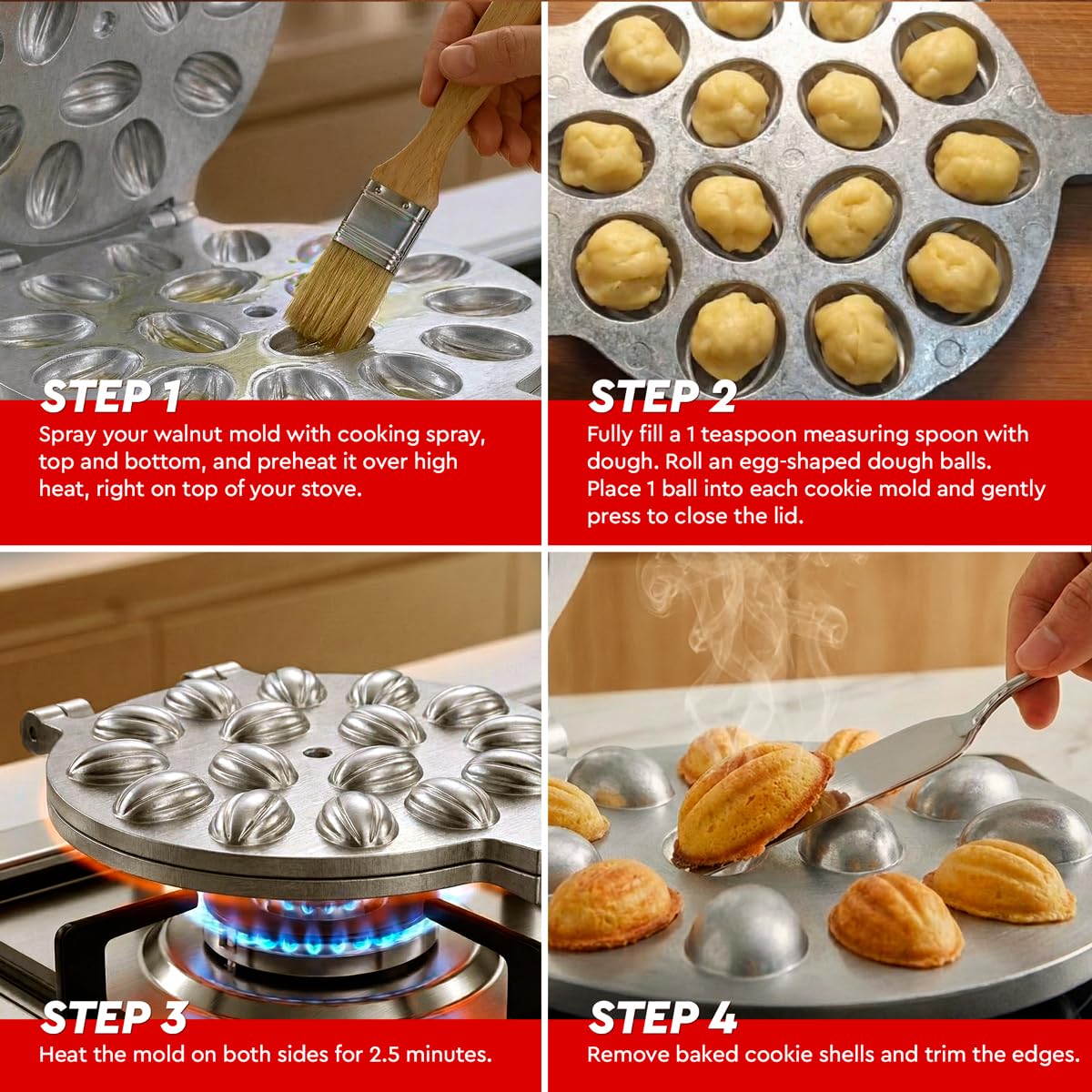 STEP 1
Spray your walnut mold with cooking spray, top and bottom, and preheat it over high heat, right on top of your stove.

STEP 2
Fully fill a 1 teaspoon measuring spoon with dough. Roll an egg-shaped dough balls. Place 1 ball into each cookie mold and gently press to close the lid.

STEP 3
Heat the mold on both sides for 2.5 minutes.

STEP 4
Remove baked cookie shells and trim the edges.