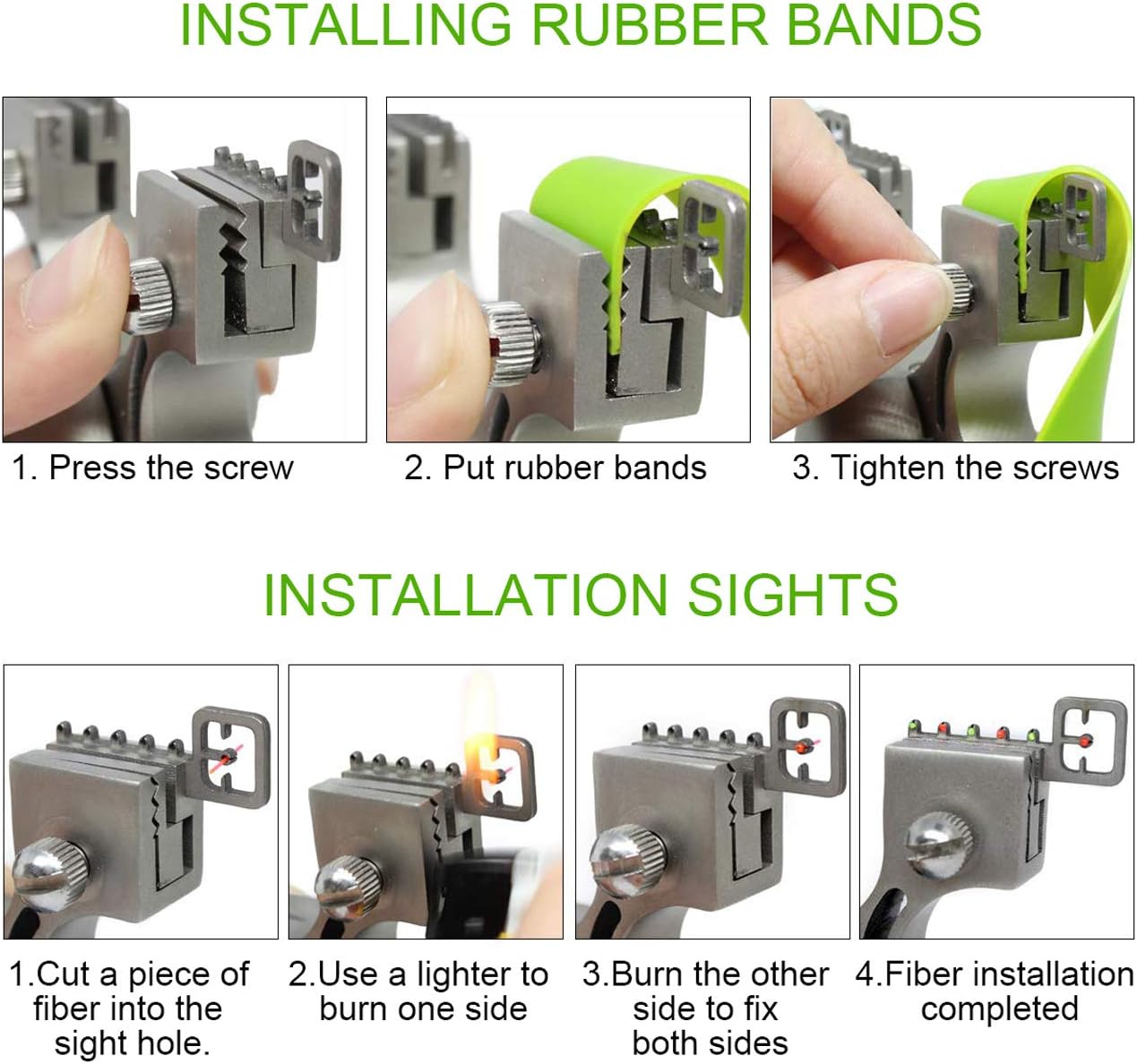 INSTALLING RUBBER BANDS

1. Press the screw

2. Put rubber bands

3. Tighten the screws

INSTALLATION SIGHTS

1.Cut a piece of fiber into the sight hole.

2.Use a lighter to burn one side

3.Burn the other side to fix both sides

4.Fiber installation completed