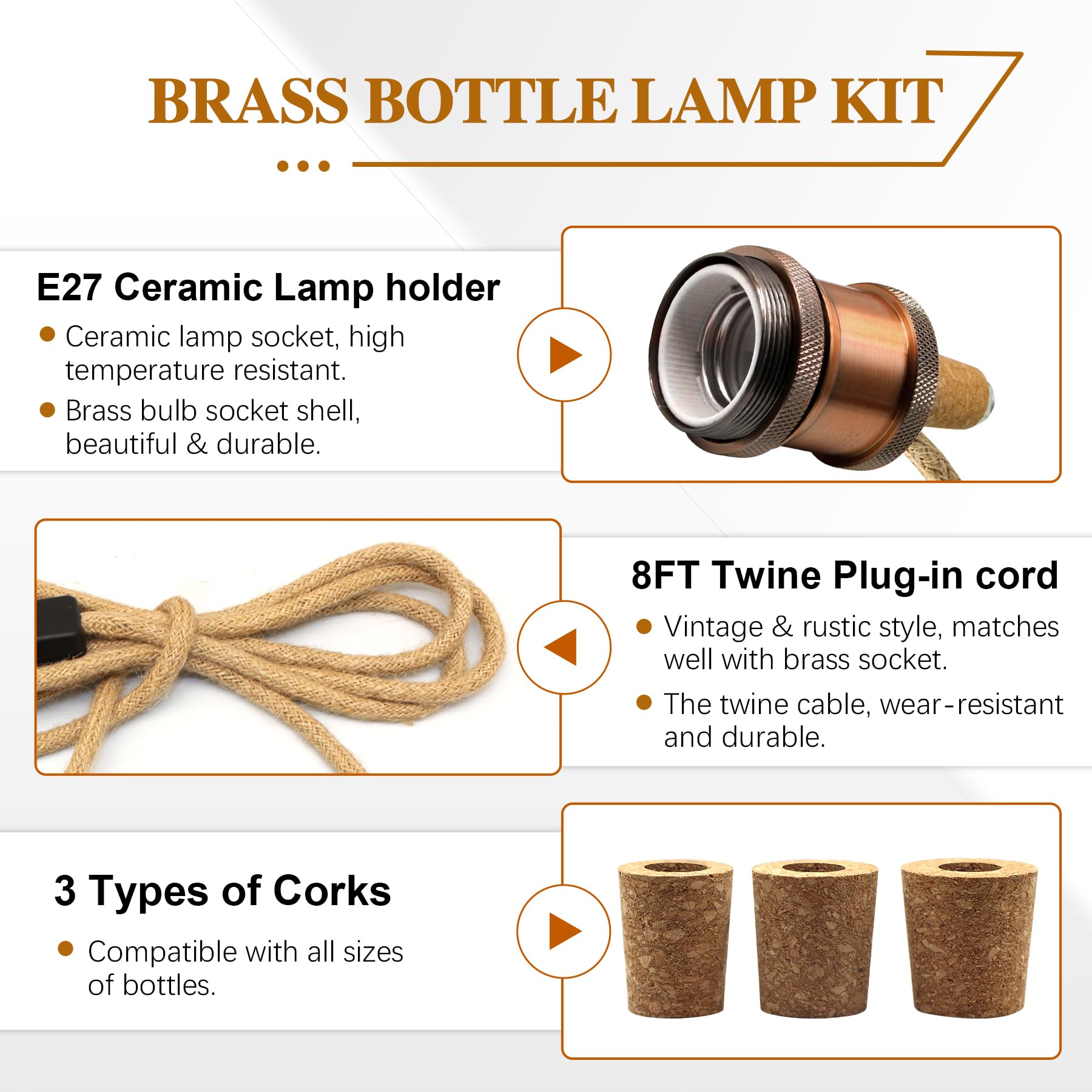 BRASS BOTTLE LAMP KIT

E27 Ceramic Lamp holder

● Ceramic lamp socket, high temperature resistant.

● Brass bulb socket shell, beautiful & durable.

8FT Twine Plug-in cord

● Vintage & rustic style, matches well with brass socket.

● The twine cable, wear-resistant and durable.

3 Types of Corks

● Compatible with all sizes of bottles.