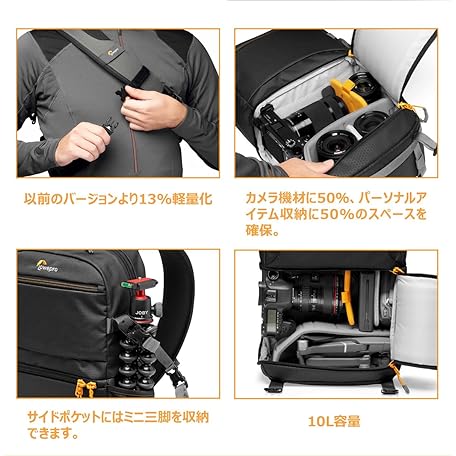 以前のバージョンより13%軽量化

カメラ機材に50%、パーソナルアイテム収納に50%のスペースを確保。

Lowepro

JOBY

サイドポケットにはミニ三脚を収納できます。

10L容量