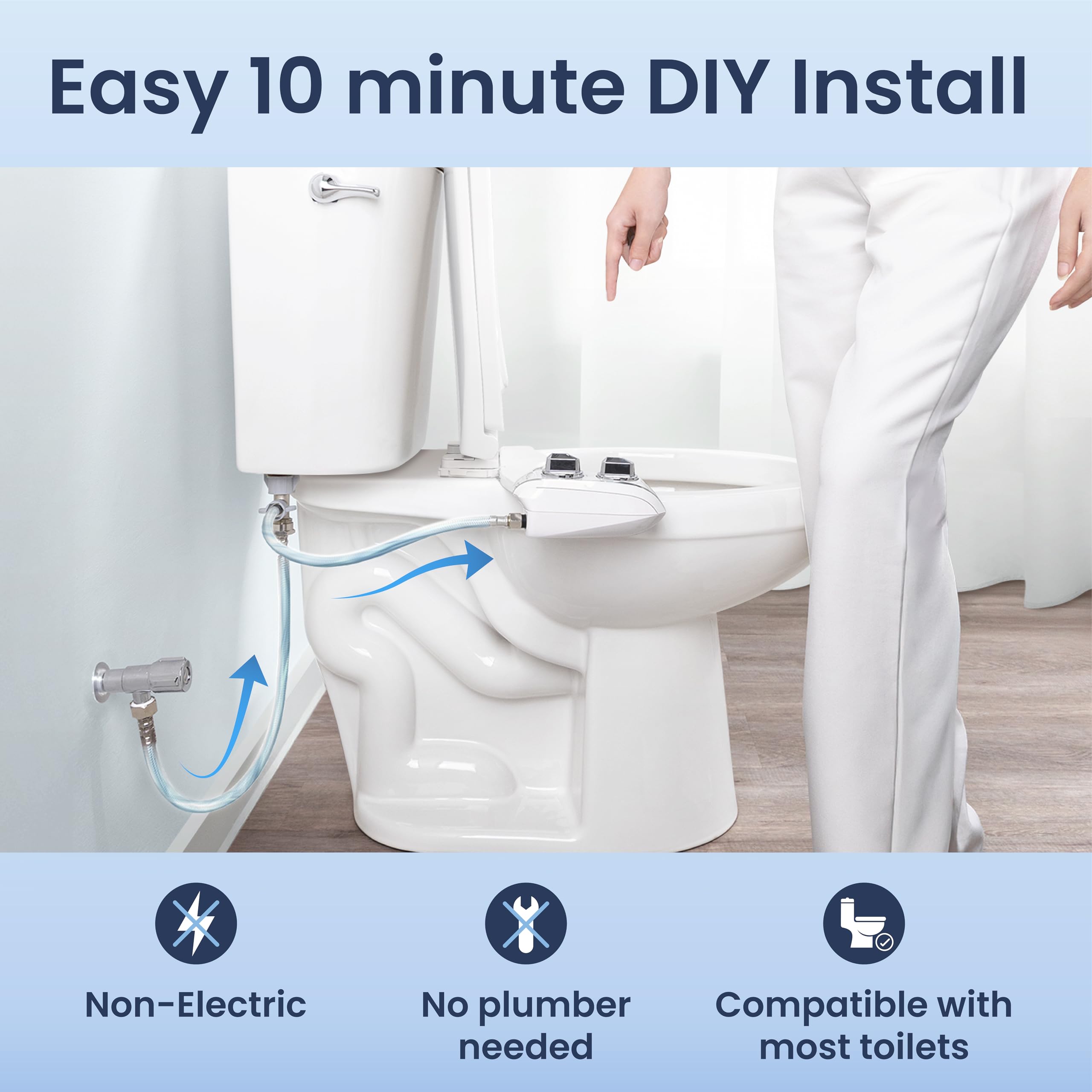 Easy 10 minute DIY Install

Non-Electric

No plumber needed

Compatible with most toilets