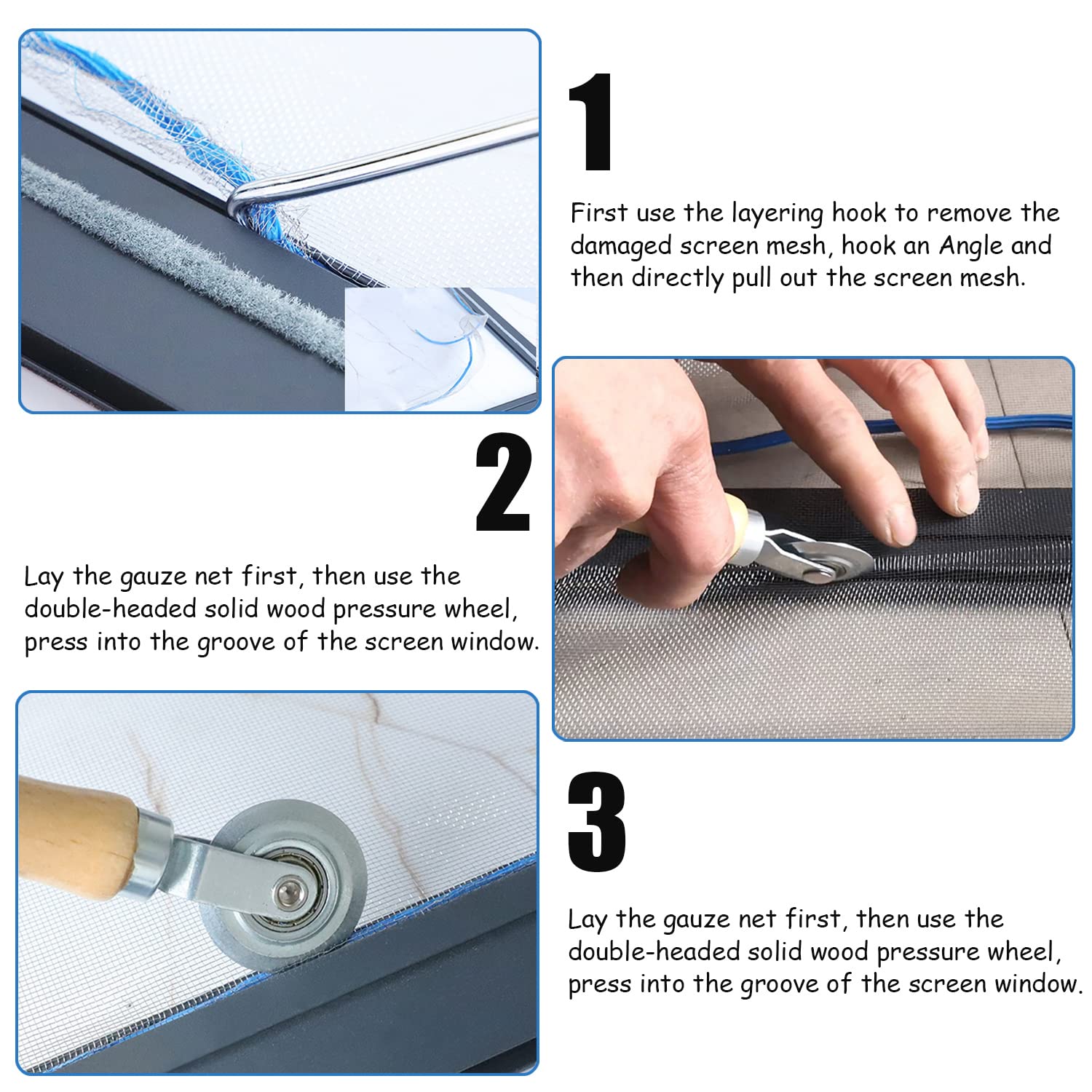 1

First use the layering hook to remove the damaged screen mesh, hook an Angle and then directly pull out the screen mesh.

2

Lay the gauze net first, then use the double-headed solid wood pressure wheel, press into the groove of the screen window.

3

Lay the gauze net first, then use the double-headed solid wood pressure wheel, press into the groove of the screen window.