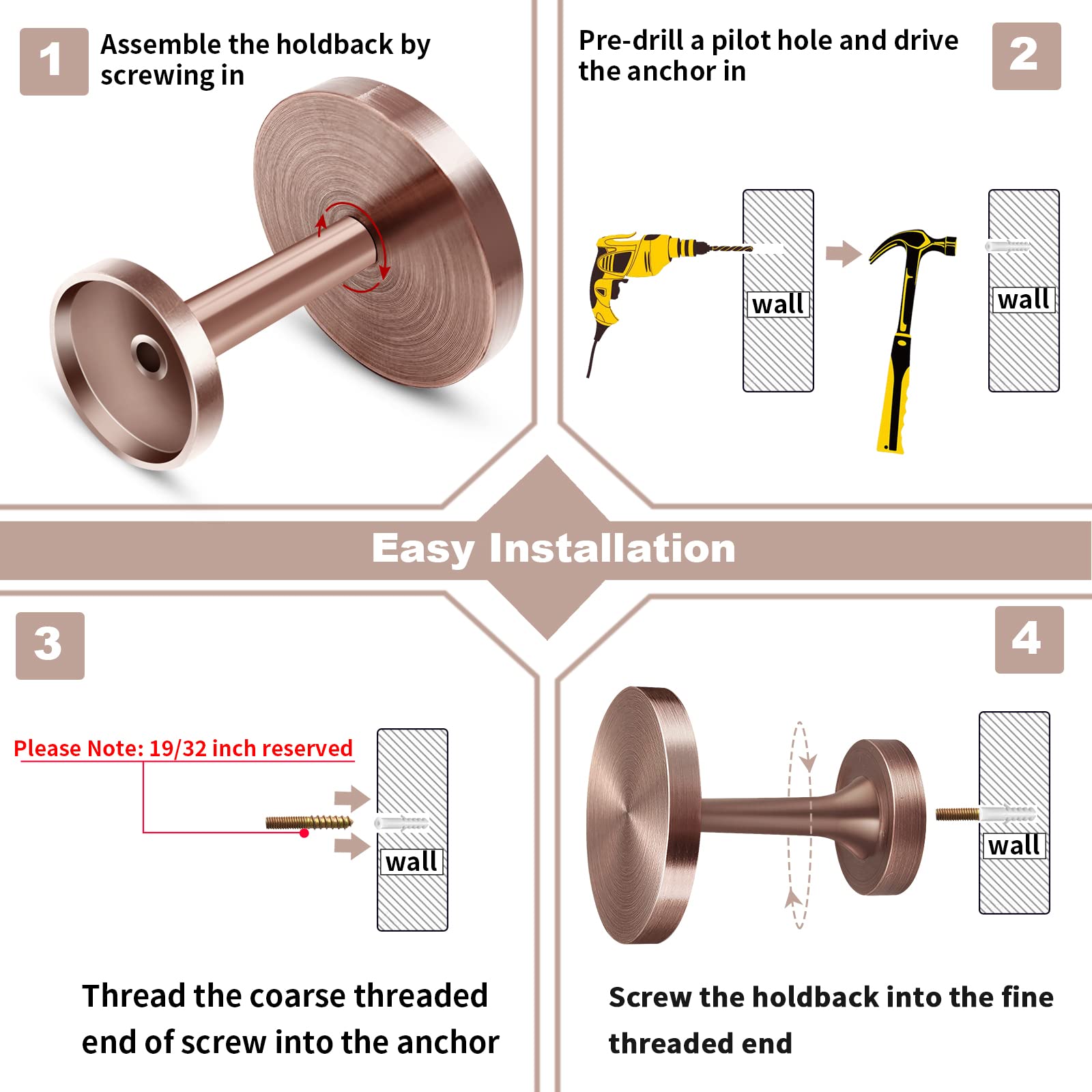 1

Assemble the holdback by screwing in

Pre-drill a pilot hole and drive the anchor in

2

wall

wall

Easy Installation

3

4

Please Note: 19/32 inch reserved

wall

wall

Thread the coarse threaded end of screw into the anchor

Screw the holdback into the fine threaded end